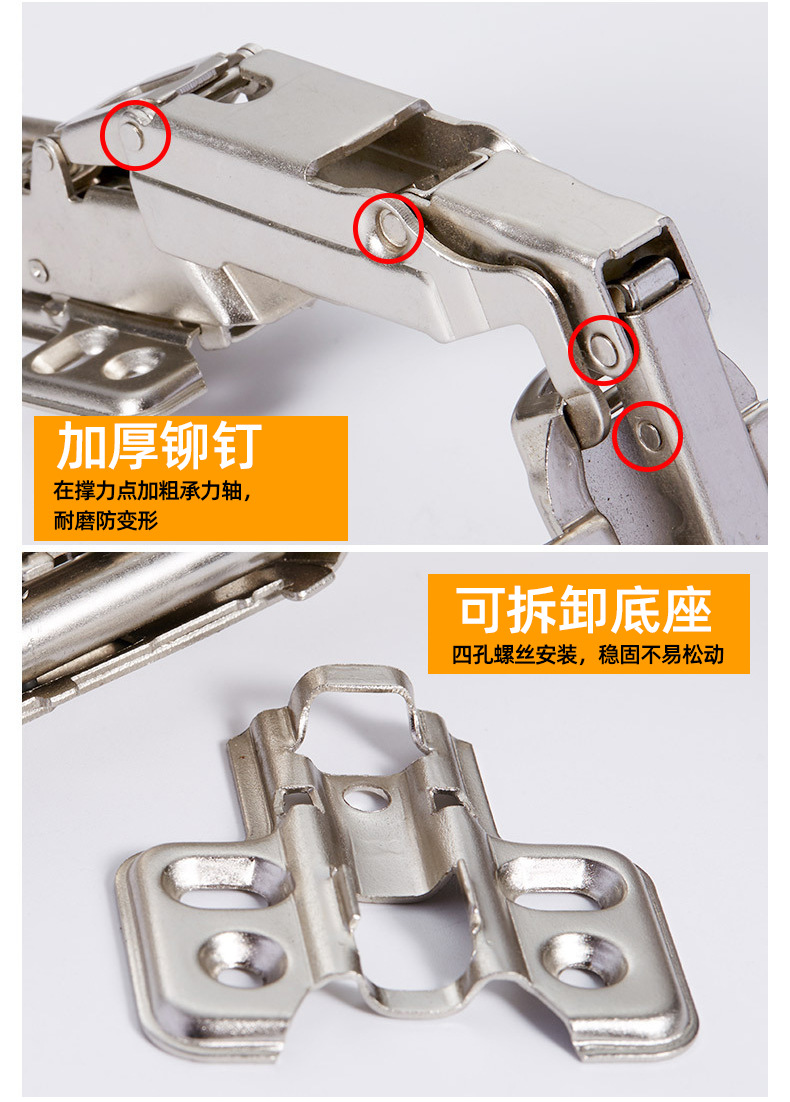 加厚铆钉

在撑力点加粗承力轴，耐磨防变形

可拆卸底座

四孔螺丝安装，稳固不易松动