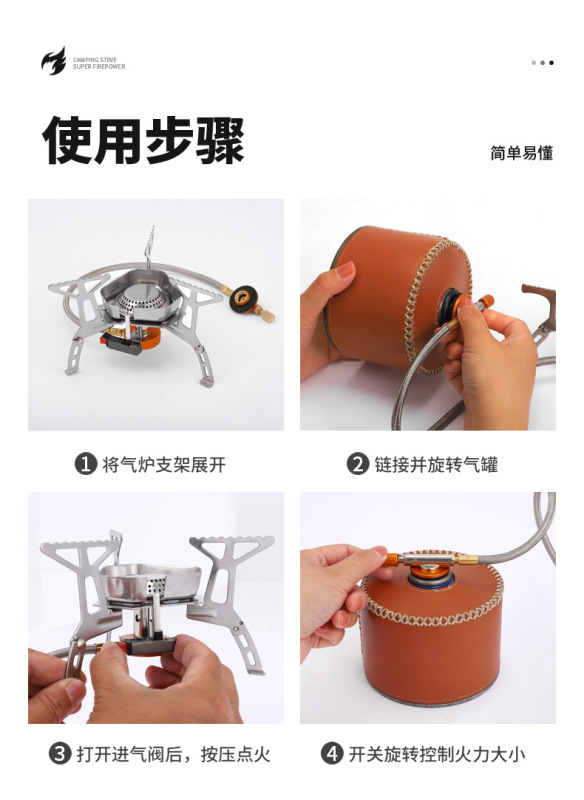 CAMPING STOVE
SUPER FIREPOWER

使用步骤

简单易懂

❶ 将气炉支架展开

❷ 链接并旋转气罐

❸ 打开进气阀后，按压点火

❹ 开关旋转控制火力大小