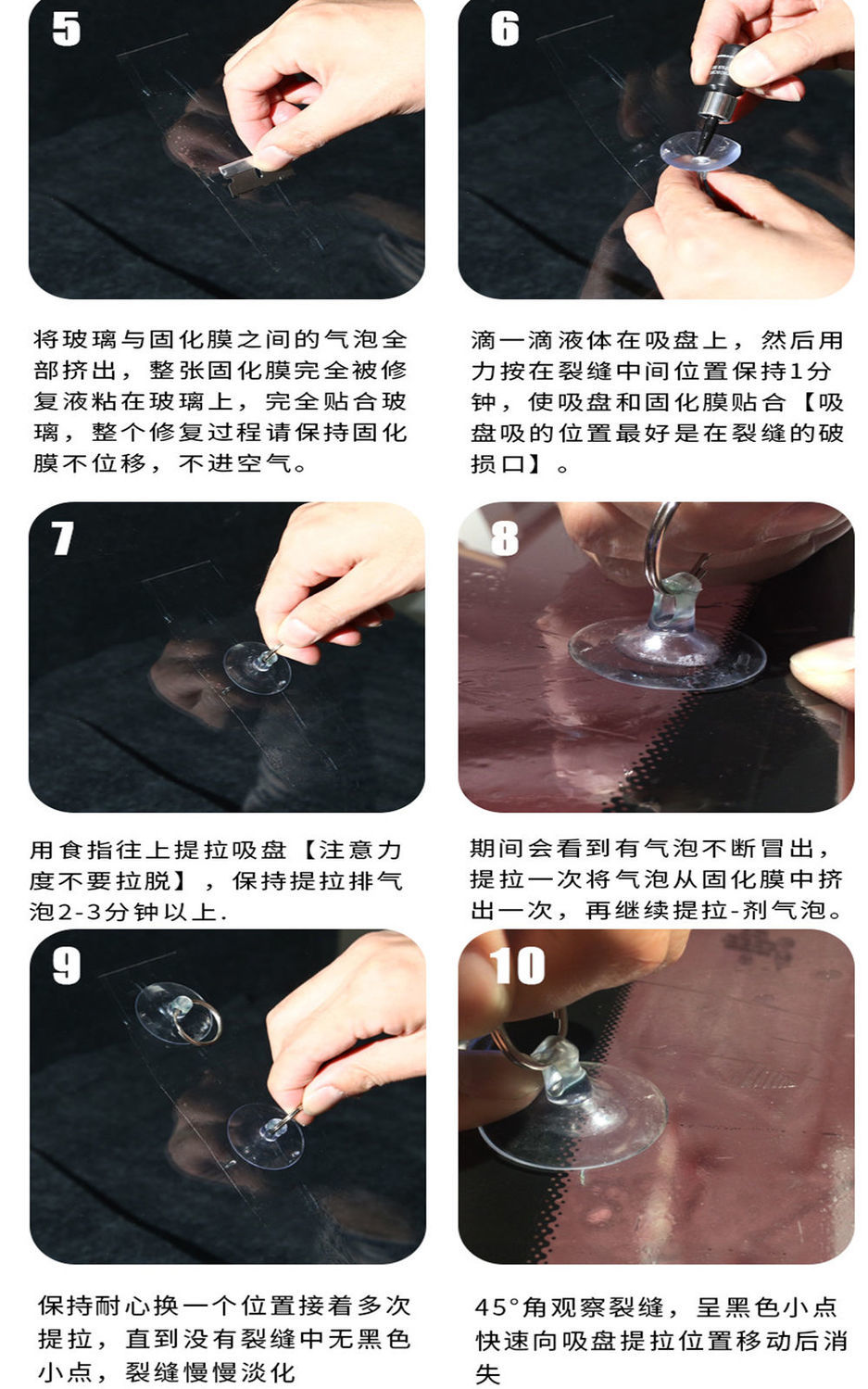 5

将玻璃与固化膜之间的气泡全部挤出，整张固化膜完全被修复液粘在玻璃上，完全贴合玻璃，整个修复过程请保持固化膜不位移，不进空气。

6

滴一滴液体在吸盘上，然后用力按在裂缝中间位置保持1分钟，使吸盘和固化膜贴合【吸盘吸的位置最好是在裂缝的破损口】。

7

用食指往上提拉吸盘【注意力度不要拉脱】，保持提拉排气泡2-3分钟以上.

8

期间会看到有气泡不断冒出，提拉一次将气泡从固化膜中挤出一次，再继续提拉-剂气泡。

9

保持耐心换一个位置接着多次提拉，直到没有裂缝中无黑色小点，裂缝慢慢淡化

10

45°角观察裂缝，呈黑色小点快速向吸盘提拉位置移动后消失