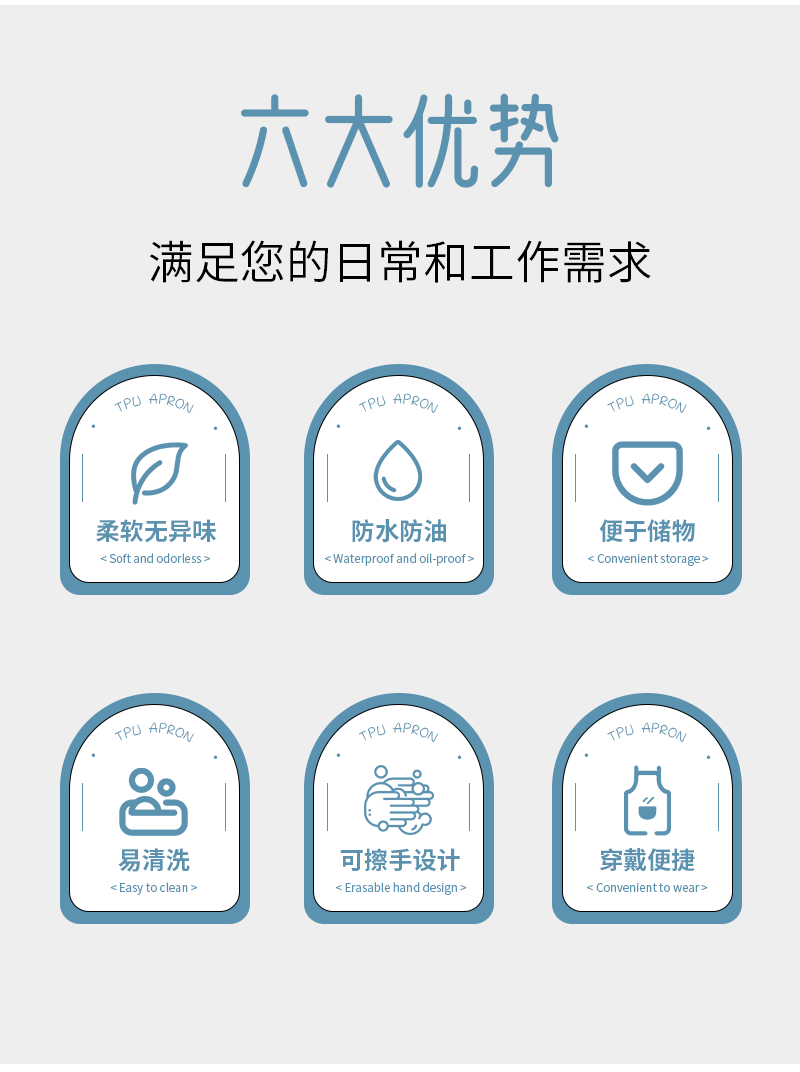 六大优势

满足您的日常和工作需求

TPU APRON

柔软无异味

< Soft and odorless >

TPU APRON

防水防油

< Waterproof and oil-proof >

TPU APRON

便于储物

< Convenient storage >

TPU APRON

易清洗

< Easy to clean >

TPU APRON

可擦手设计

< Erasable hand design >

TPU APRON

穿戴便捷

< Convenient to wear >