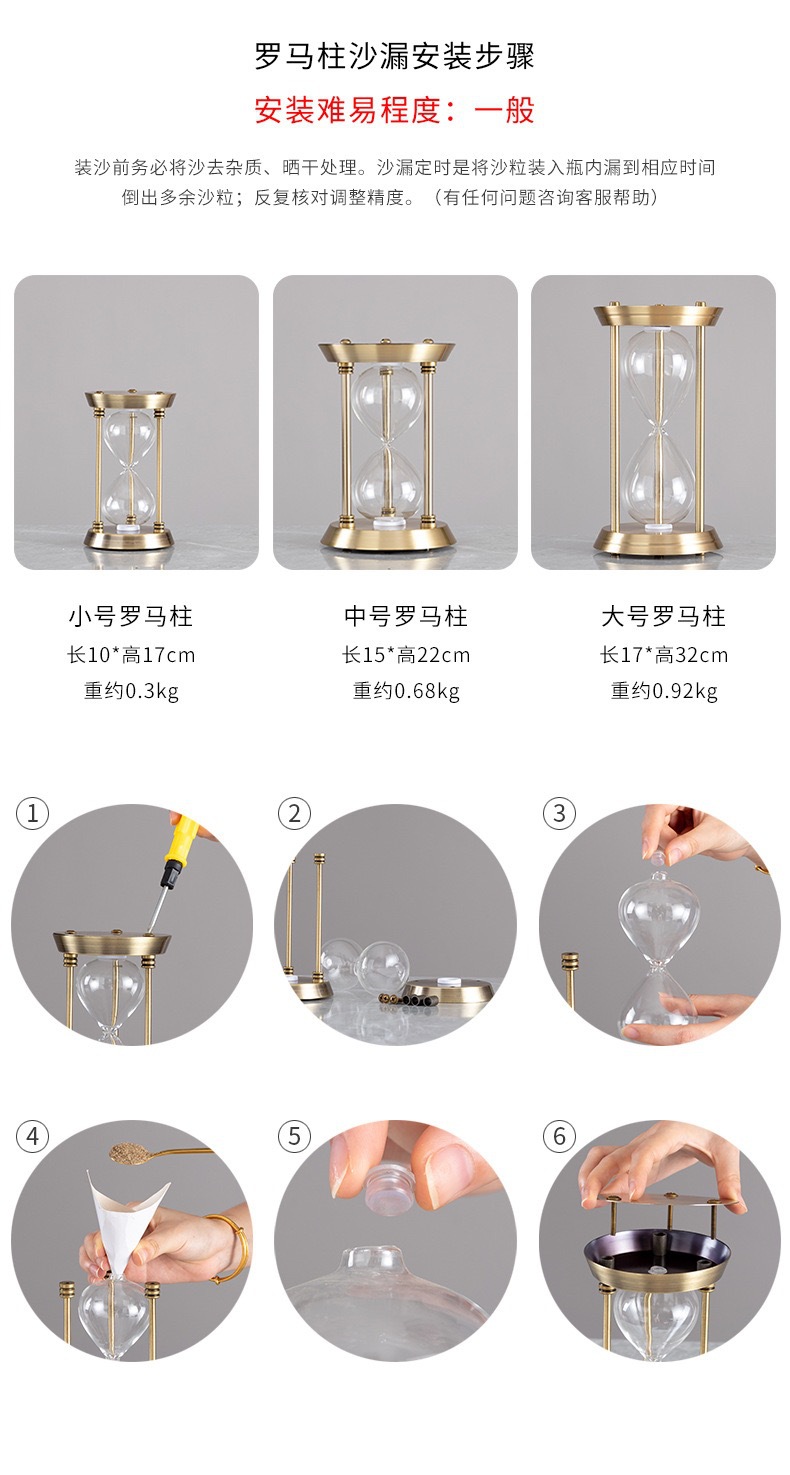 罗马柱沙漏安装步骤

安装难易程度：一般

装沙前务必将沙去杂质、晒干处理。沙漏定时是将沙粒装入瓶内漏到相应时间倒出多余沙粒；反复核对调整精度。（有任何问题咨询客服帮助）

小号罗马柱
长10*高17cm
重约0.3kg

中号罗马柱
长15*高22cm
重约0.68kg

大号罗马柱
长17*高32cm
重约0.92kg

①

②

③

④

⑤

⑥