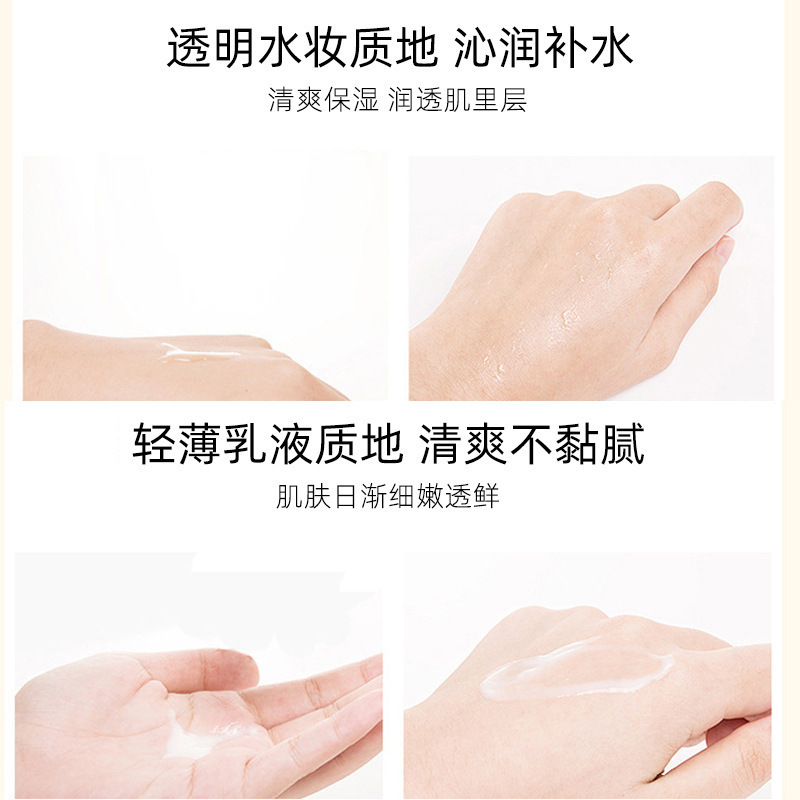 透明水妆质地 沁润补水
清爽保湿 润透肌里层

轻薄乳液质地 清爽不黏腻
肌肤日渐细嫩透鲜