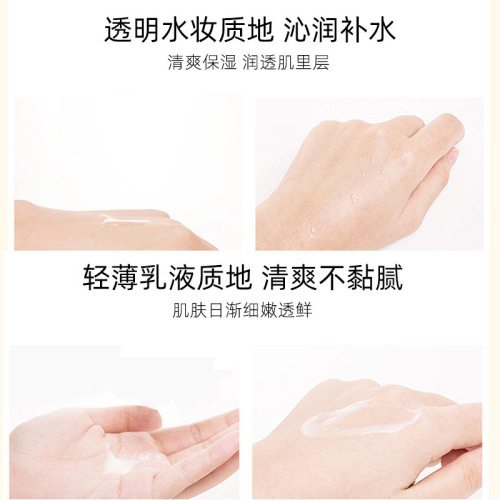 透明水妆质地 沁润补水

清爽保湿 润透肌里层

轻薄乳液质地 清爽不黏腻

肌肤日渐细嫩透鲜