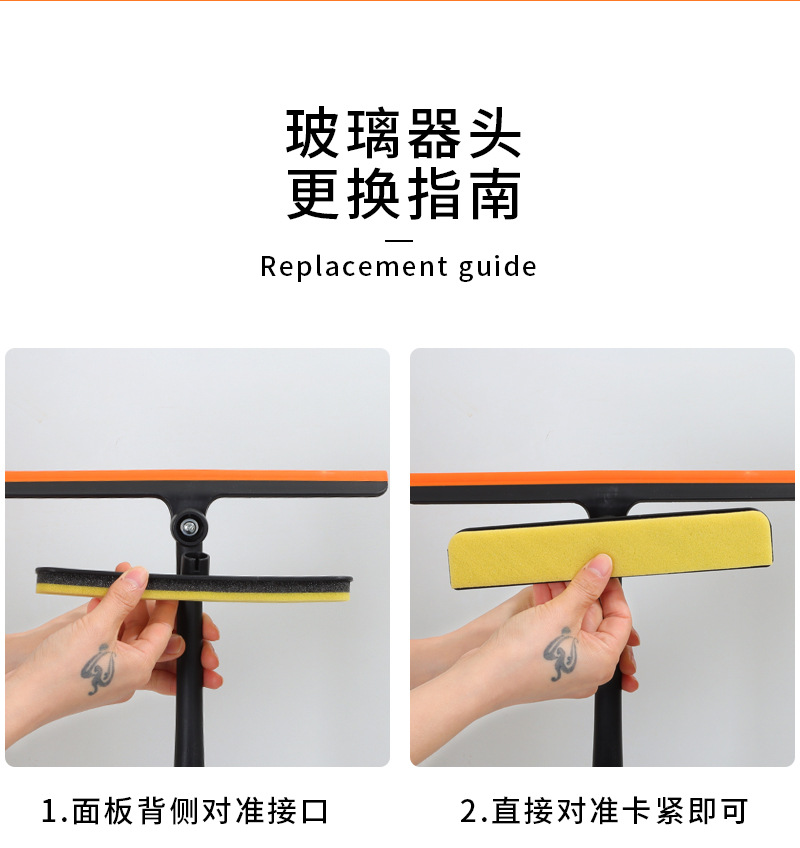 玻璃器头
更换指南

Replacement guide

1.面板背侧对准接口

2.直接对准卡紧即可