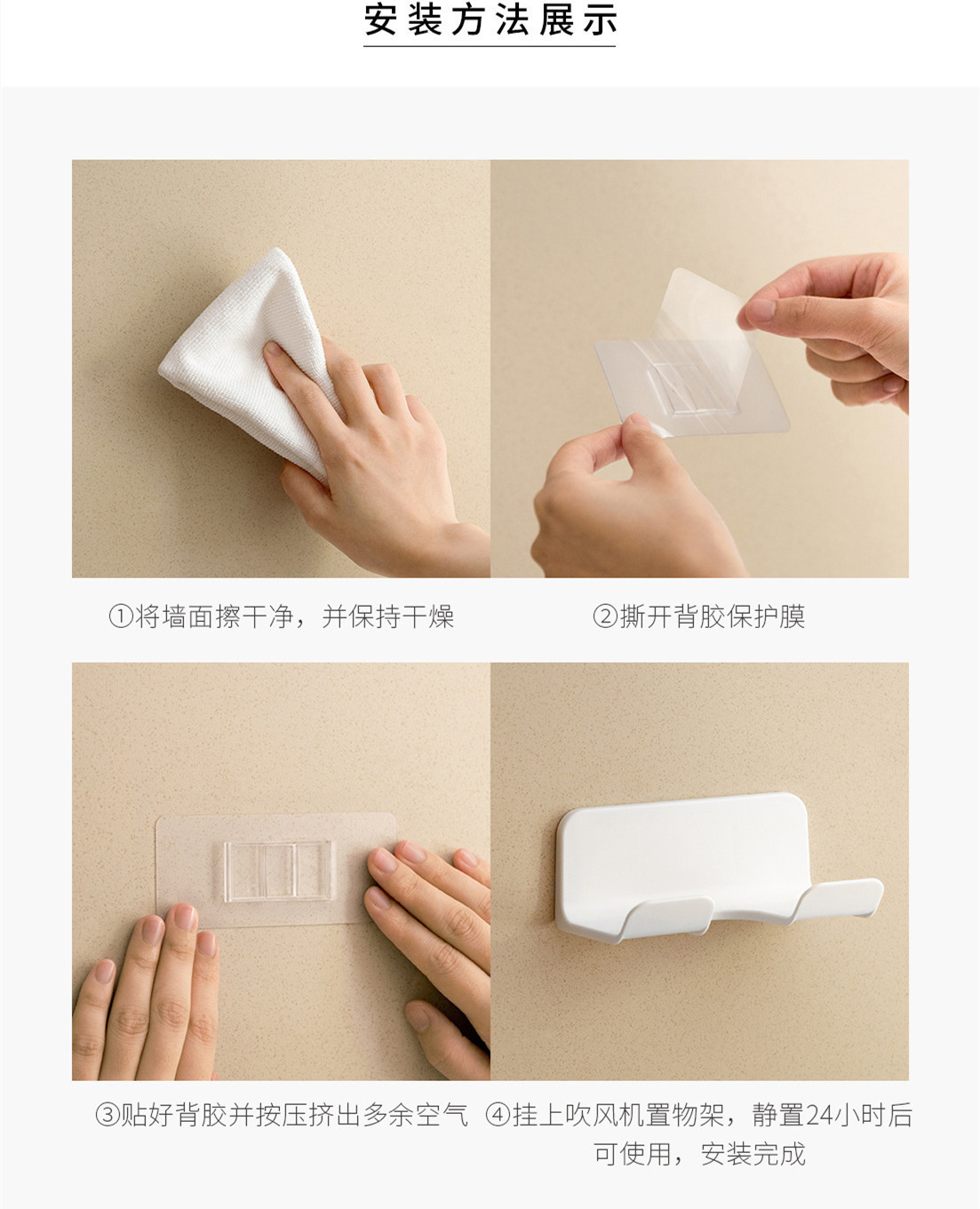 安装方法展示

①将墙面擦干净，并保持干燥

②撕开背胶保护膜

③贴好背胶并按压挤出多余空气

④挂上吹风机置物架，静置24小时后可使用，安装完成