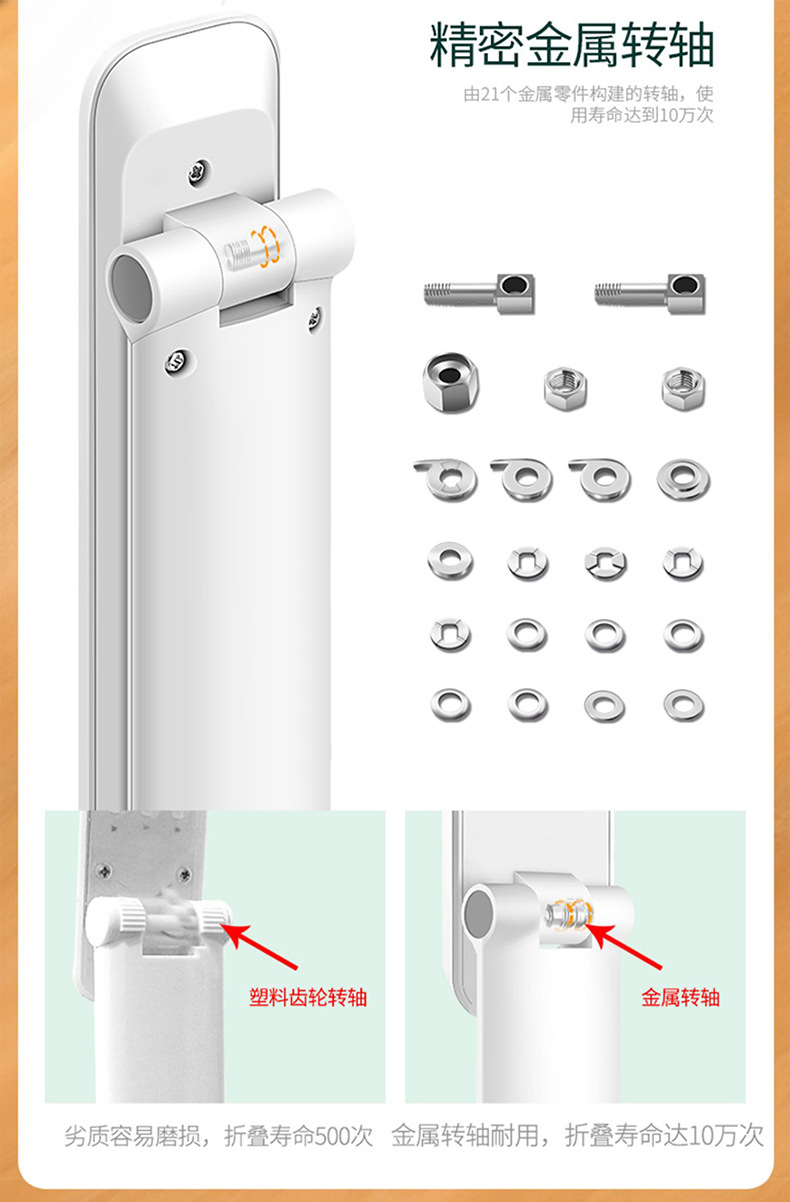 精密金属转轴

由21个金属零件构建的转轴，使用寿命达到10万次

塑料齿轮转轴

金属转轴

劣质容易磨损，折叠寿命500次

金属转轴耐用，折叠寿命达10万次