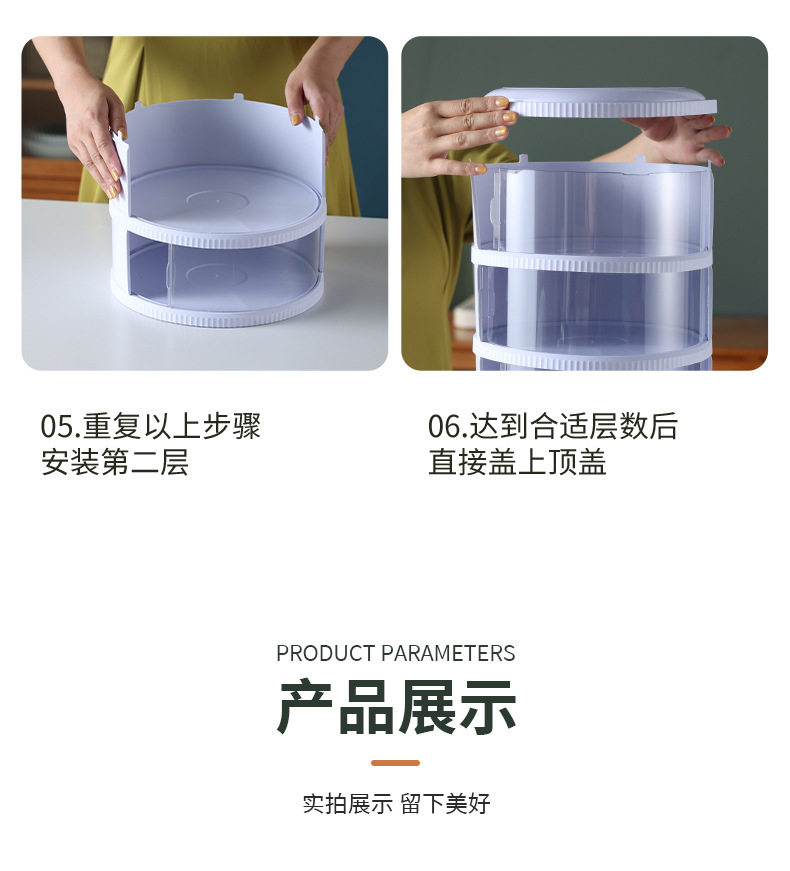 05.重复以上步骤
安装第二层

06.达到合适层数后
直接盖上顶盖

PRODUCT PARAMETERS
产品展示

实拍展示 留下美好