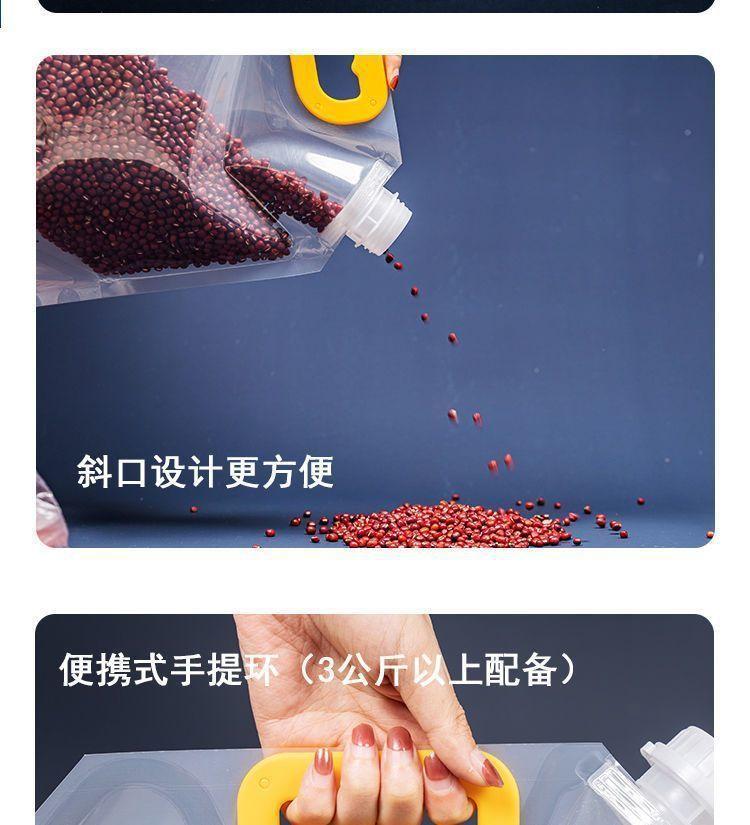 斜口设计更方便

便携式手提环（3公斤以上配备）