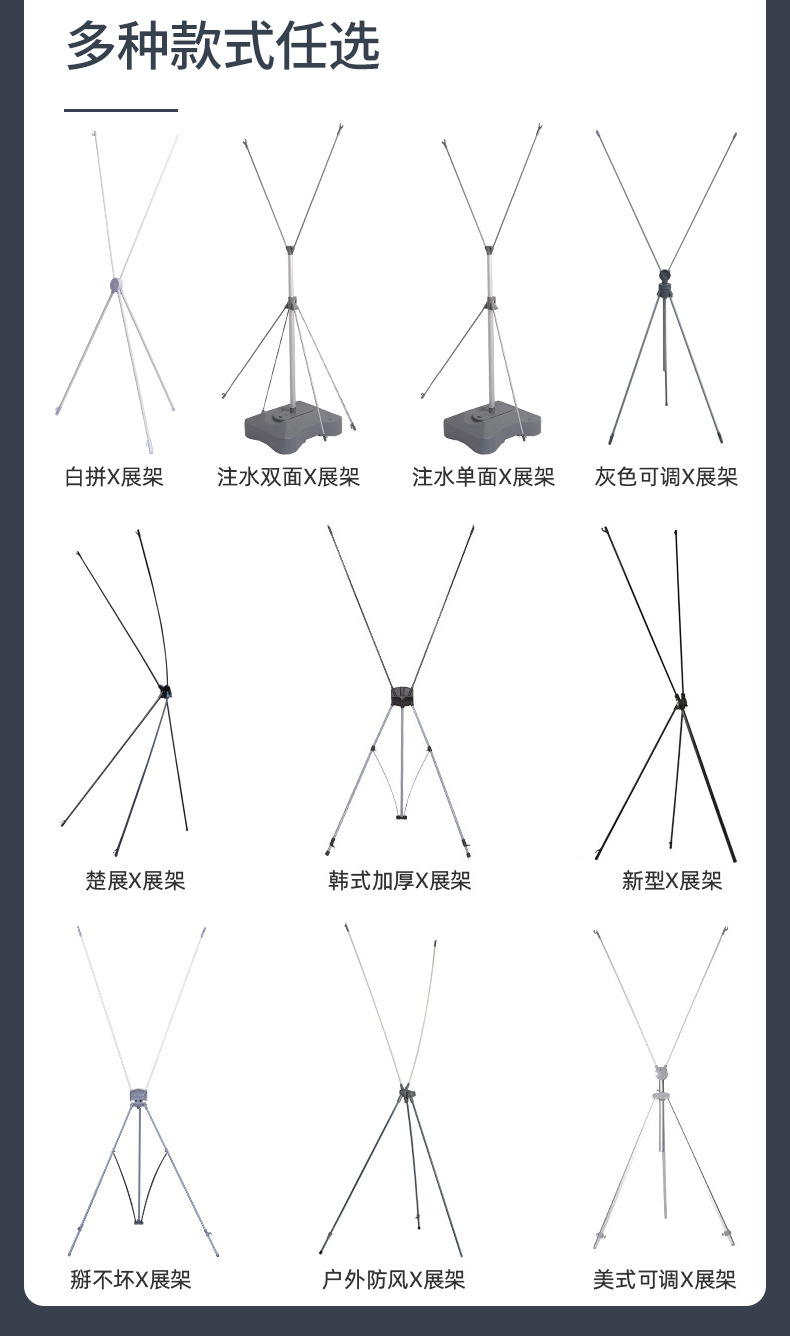 多种款式任选

白拼X展架
注水双面X展架
注水单面X展架
灰色可调X展架

楚展X展架
韩式加厚X展架
新型X展架

掰不坏X展架
户外防风X展架
美式可调X展架