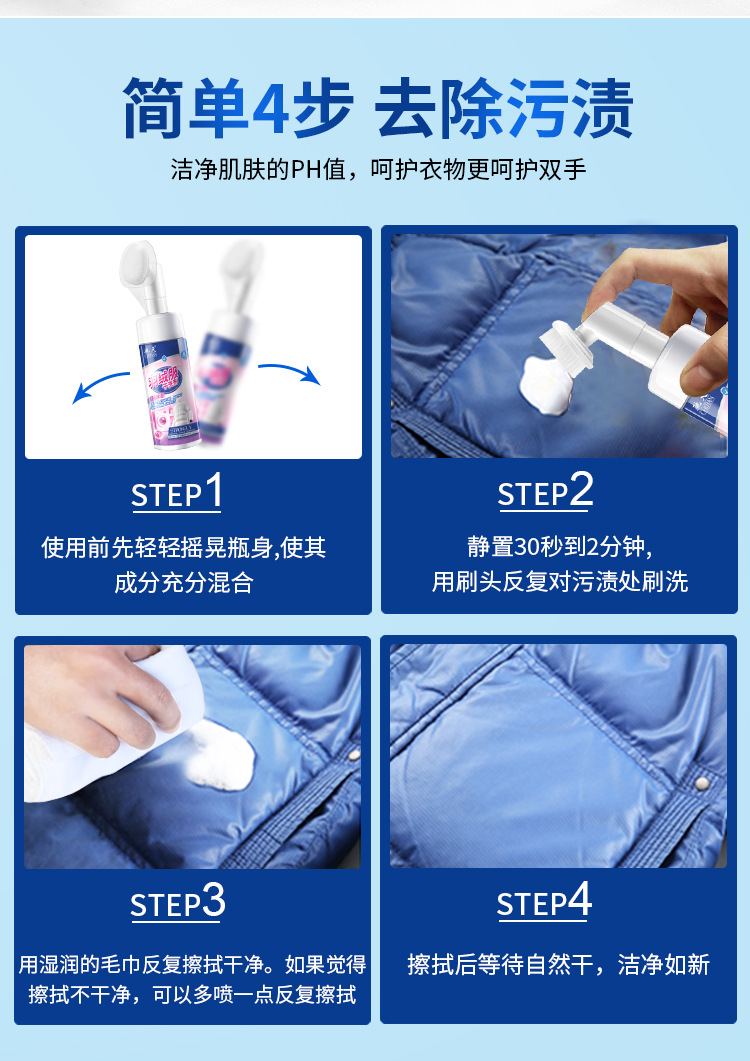 简单4步 去除污渍

洁净肌肤的PH值，呵护衣物更呵护双手

STEP1

使用前先轻轻摇晃瓶身,使其成分充分混合

STEP2

静置30秒到2分钟,用刷头反复对污渍处刷洗

STEP3

用湿润的毛巾反复擦拭干净。如果觉得擦拭不干净，可以多喷一点反复擦拭

STEP4

擦拭后等待自然干，洁净如新