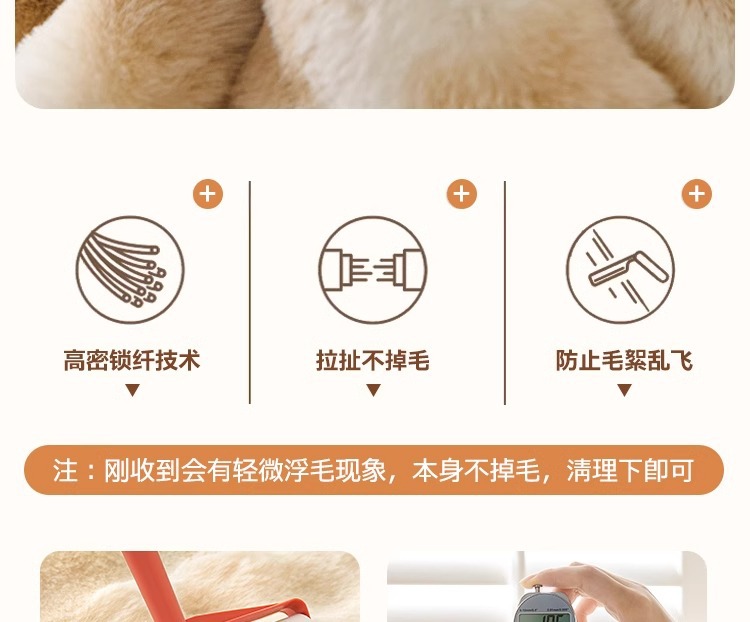 高密锁纤技术

拉扯不掉毛

防止毛絮乱飞

注：刚收到会有轻微浮毛现象，本身不掉毛，清理下即可