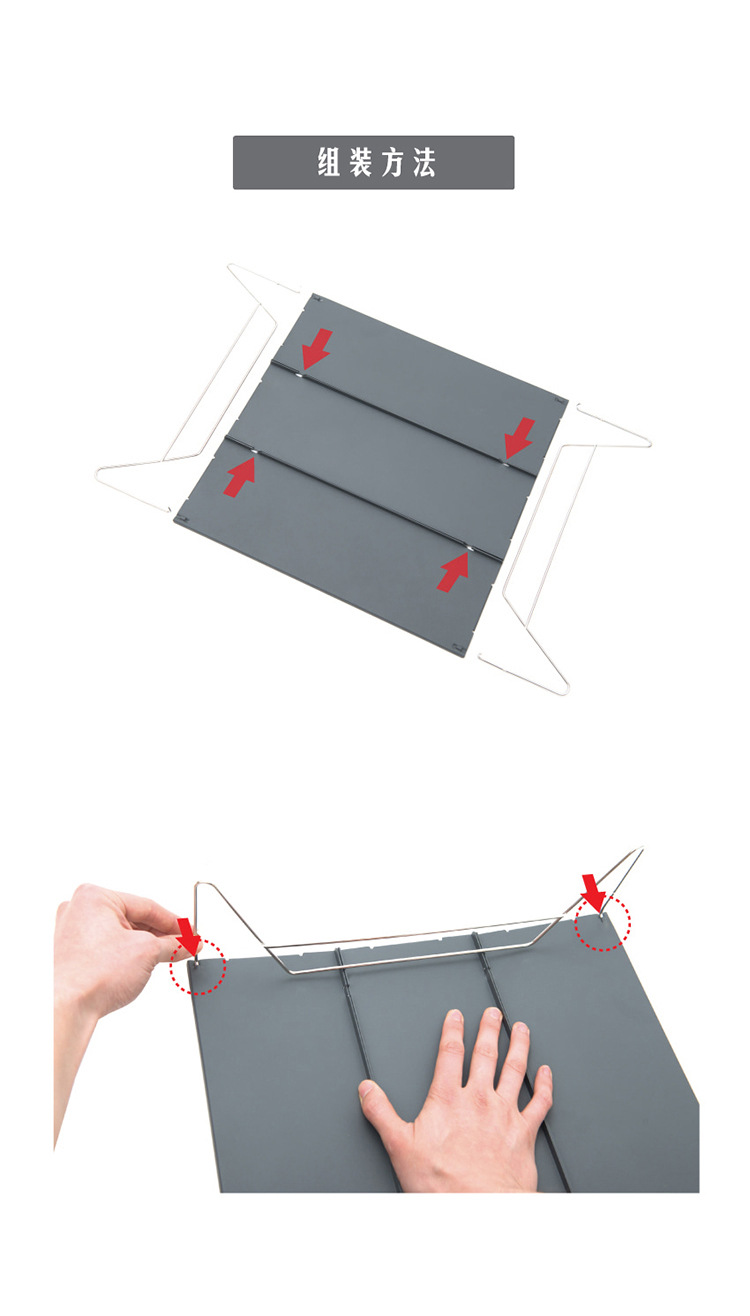 组装方法