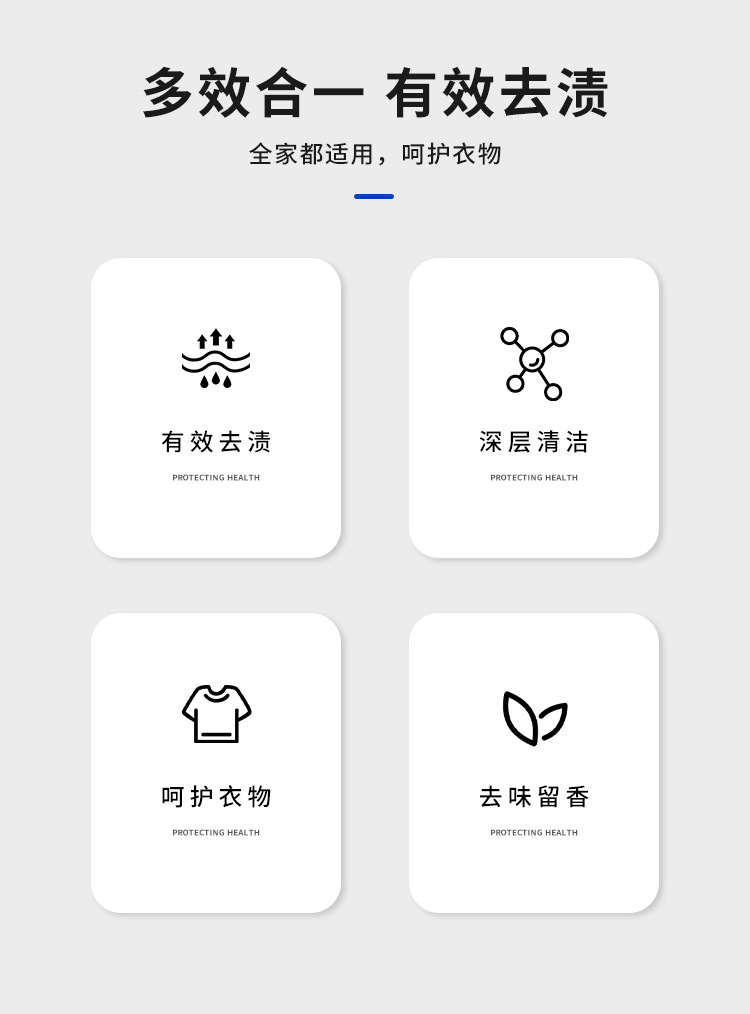 多效合一 有效去渍

全家都适用，呵护衣物

有效去渍

PROTECTING HEALTH

深层清洁

PROTECTING HEALTH

呵护衣物

PROTECTING HEALTH

去味留香

PROTECTING HEALTH