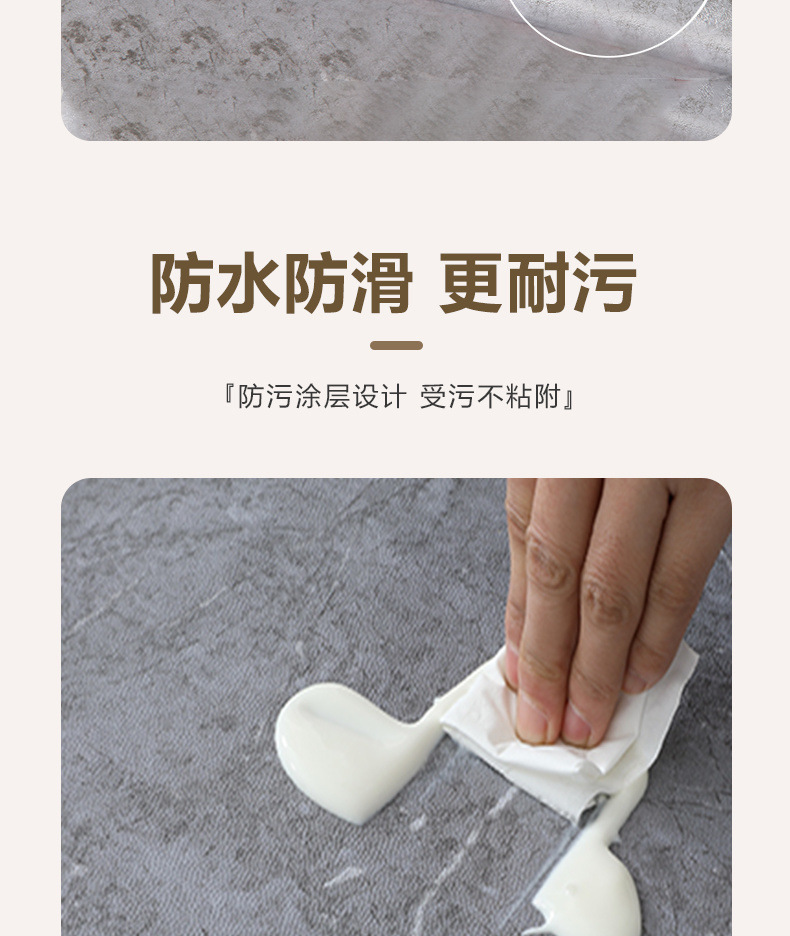 防水防滑 更耐污

『防污涂层设计 受污不粘附』