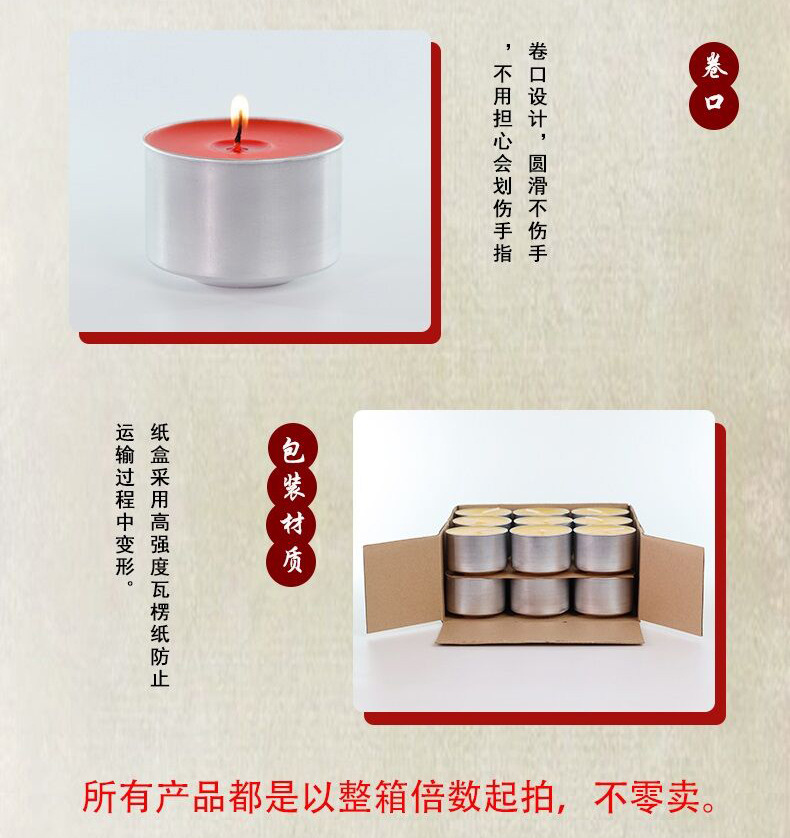 卷口

卷口设计，圆滑不伤手，不用担心会划伤手指

包装材质

纸盒采用高强度瓦楞纸防止运输过程中变形。

所有产品都是以整箱倍数起拍，不零卖。