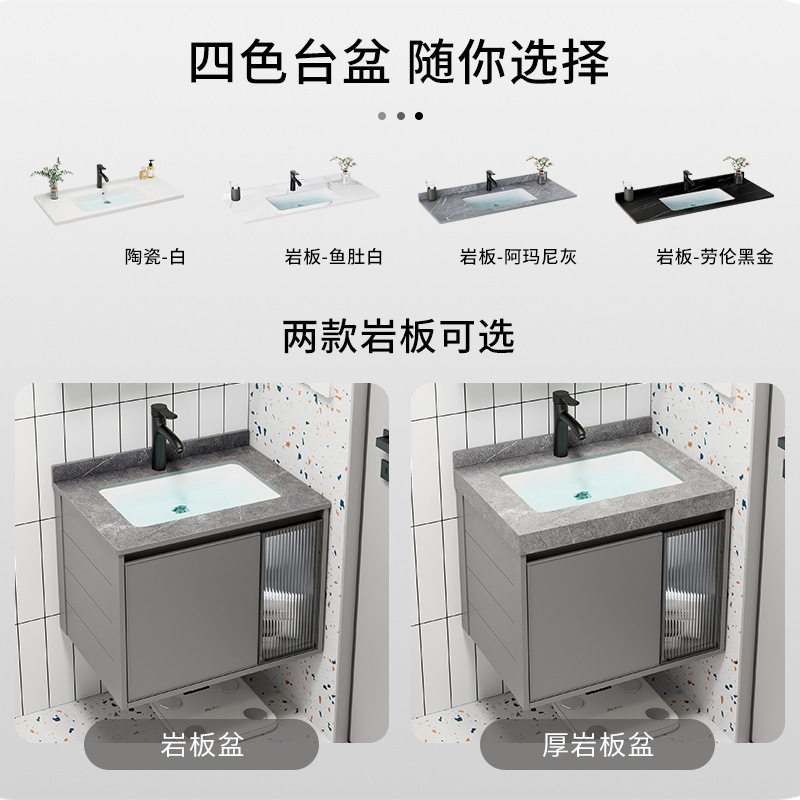 四色台盆 随你选择

陶瓷-白

岩板-鱼肚白

岩板-阿玛尼灰

岩板-劳伦黑金

两款岩板可选

岩板盆

厚岩板盆