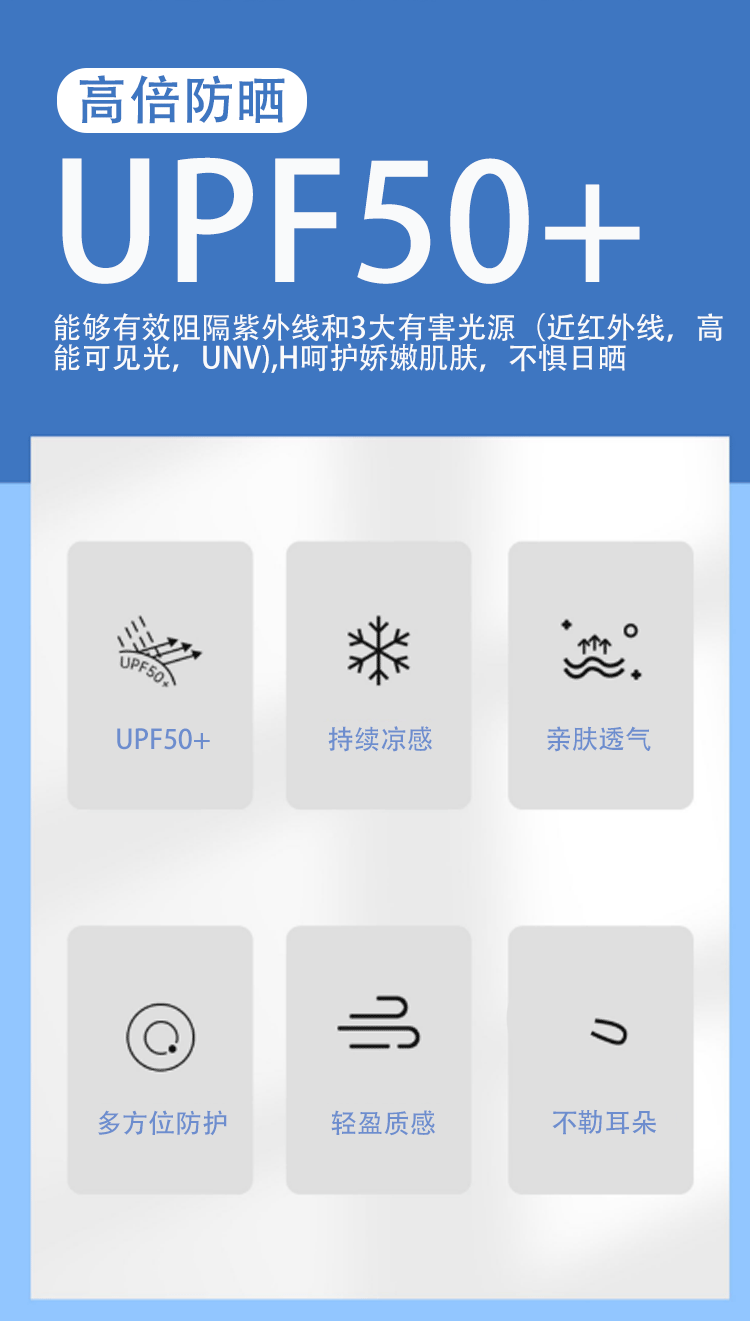 高倍防晒

UPF50+

能够有效阻隔紫外线和3大有害光源（近红外线，高能可见光，UNV),H呵护娇嫩肌肤，不惧日晒

UPF50+

UPF50+

持续凉感

亲肤透气

多方位防护

轻盈质感

不勒耳朵