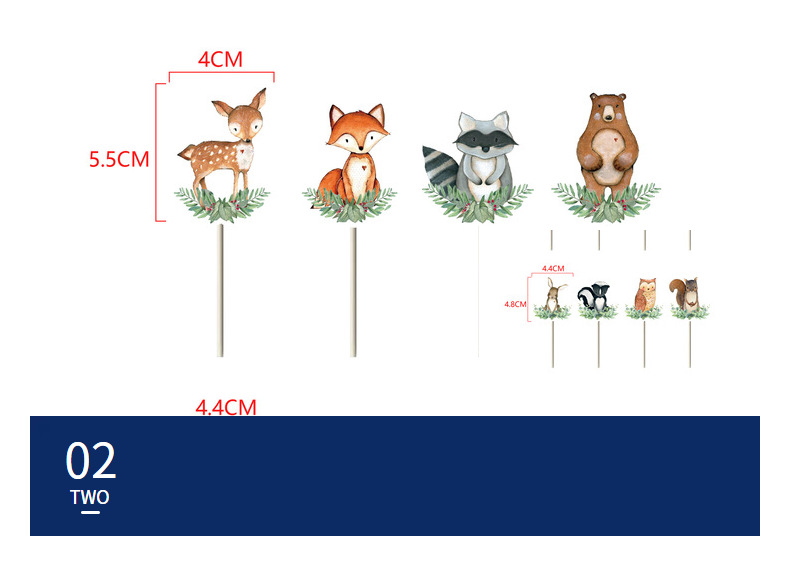 4CM
5.5CM
4.4CM
4.8CM
4.4CM
02
TWO