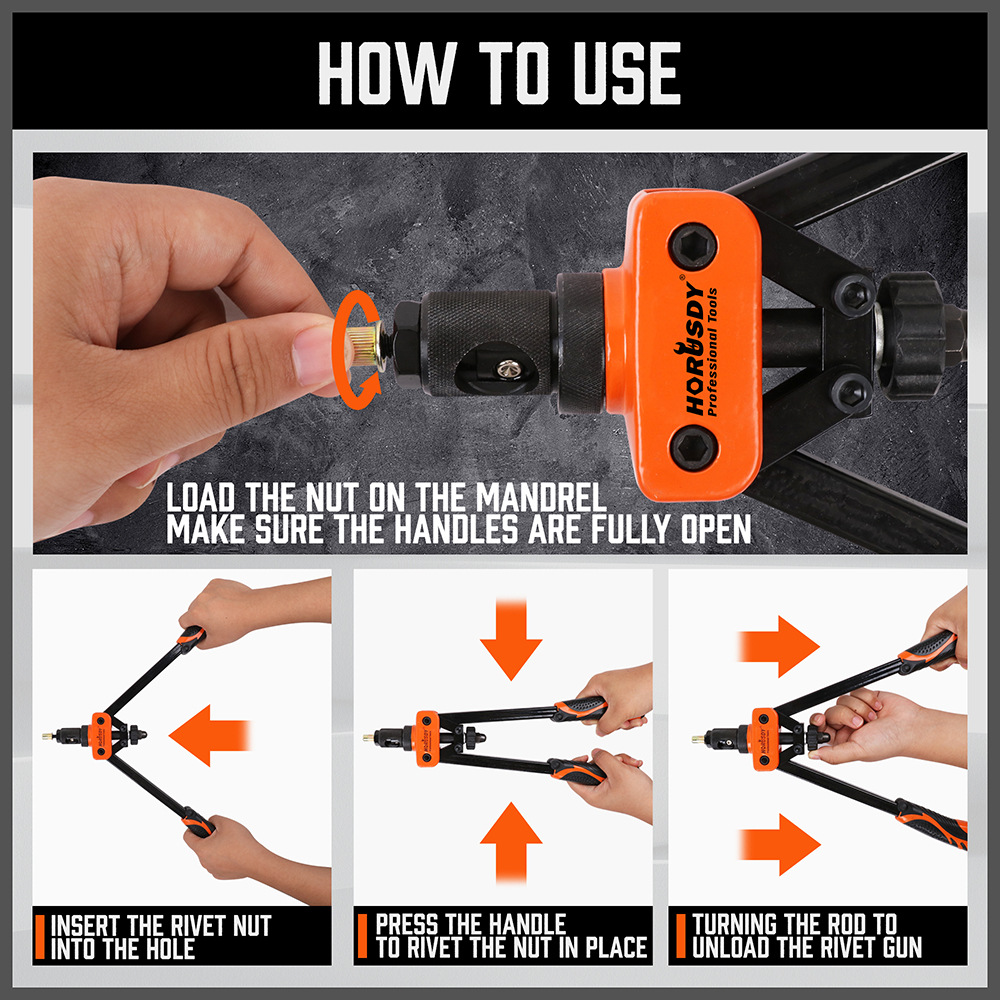 HOW TO USE

HORUSDY®
Professional Tools

LOAD THE NUT ON THE MANDREL
MAKE SURE THE HANDLES ARE FULLY OPEN

INSERT THE RIVET NUT INTO THE HOLE

PRESS THE HANDLE TO RIVET THE NUT IN PLACE

TURNING THE ROD TO UNLOAD THE RIVET GUN