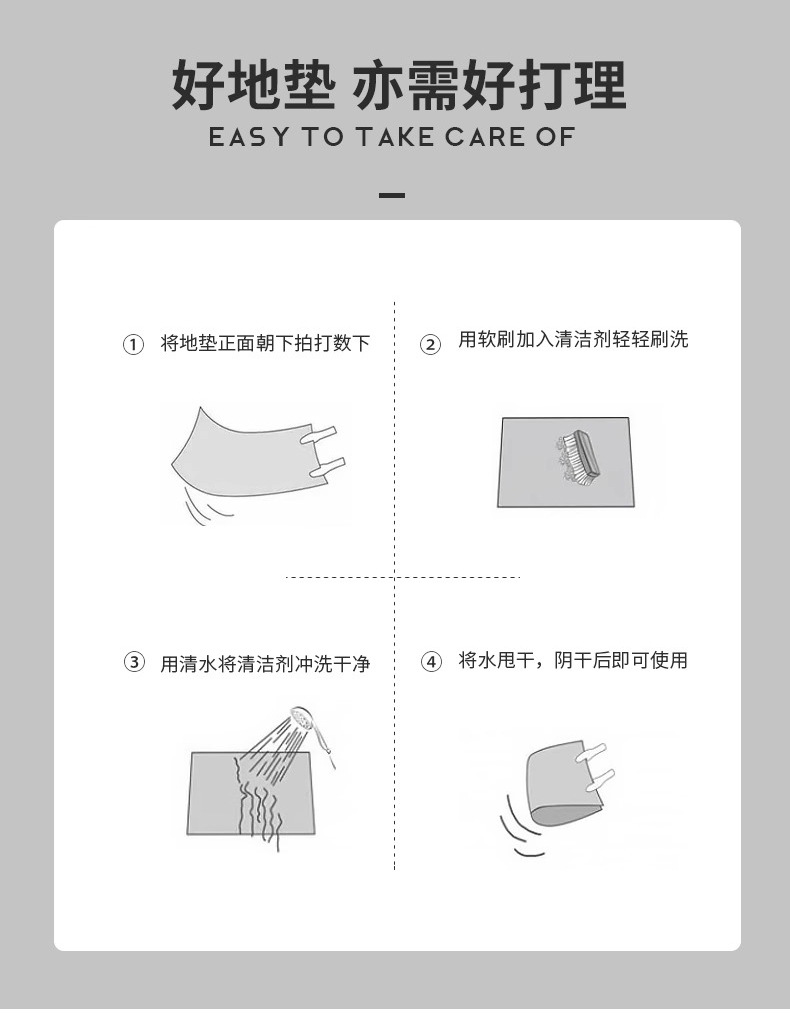 好地垫 亦需好打理

EASY TO TAKE CARE OF

① 将地垫正面朝下拍打数下

② 用软刷加入清洁剂轻轻刷洗

③ 用清水将清洁剂冲洗干净

④ 将水甩干，阴干后即可使用