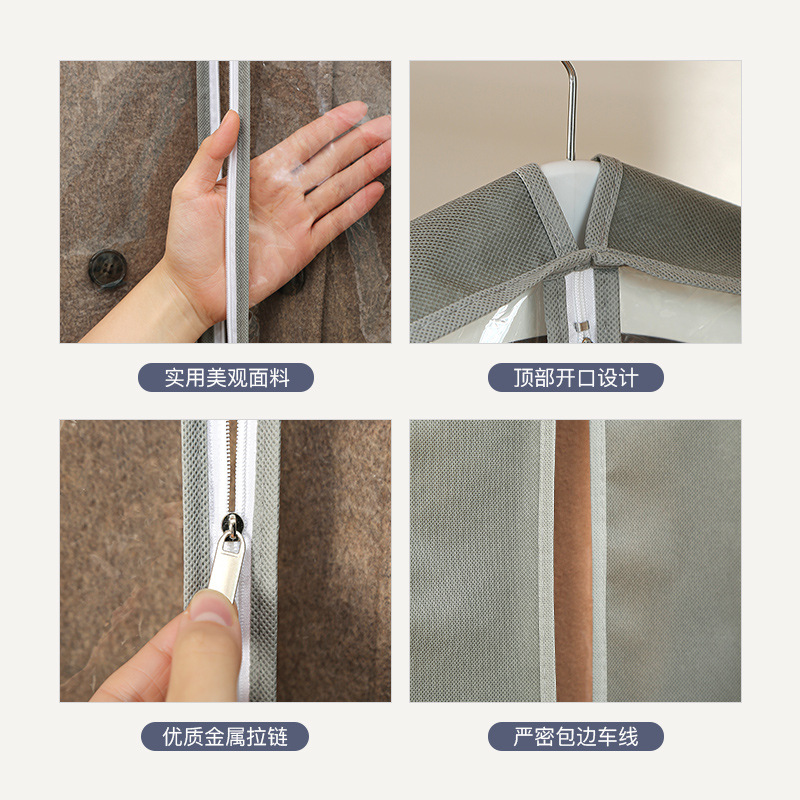 实用美观面料

顶部开口设计

优质金属拉链

严密包边车线