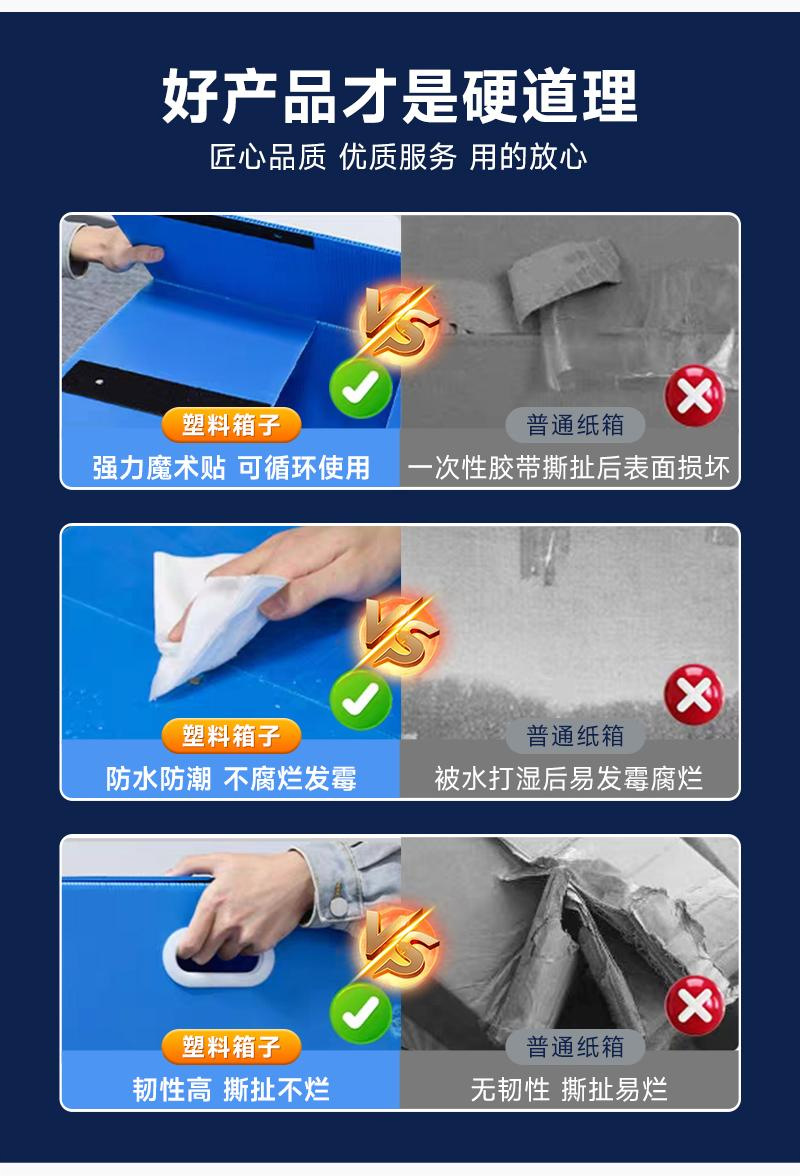 好产品才是硬道理

匠心品质 优质服务 用的放心

VS

塑料箱子

强力魔术贴 可循环使用

普通纸箱

一次性胶带撕扯后表面损坏

VS

塑料箱子

防水防潮 不腐烂发霉

普通纸箱

被水打湿后易发霉腐烂

VS

塑料箱子

韧性高 撕扯不烂

普通纸箱

无韧性 撕扯易烂