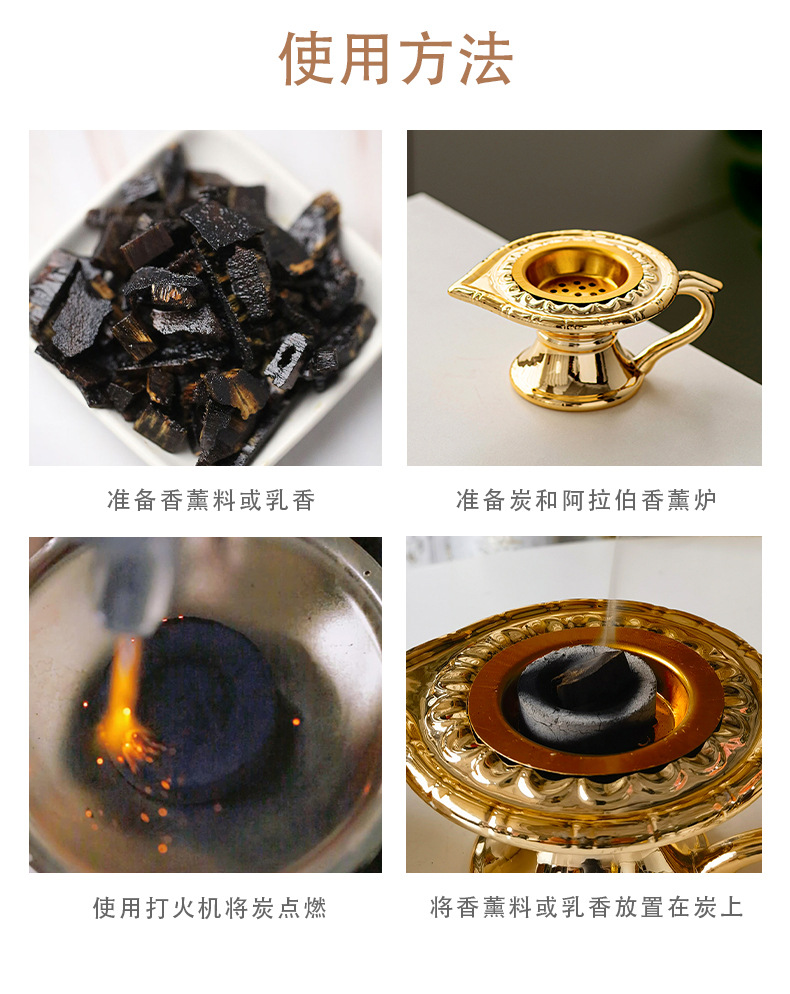 使用方法

准备香薰料或乳香

准备炭和阿拉伯香薰炉

使用打火机将炭点燃

将香薰料或乳香放置在炭上