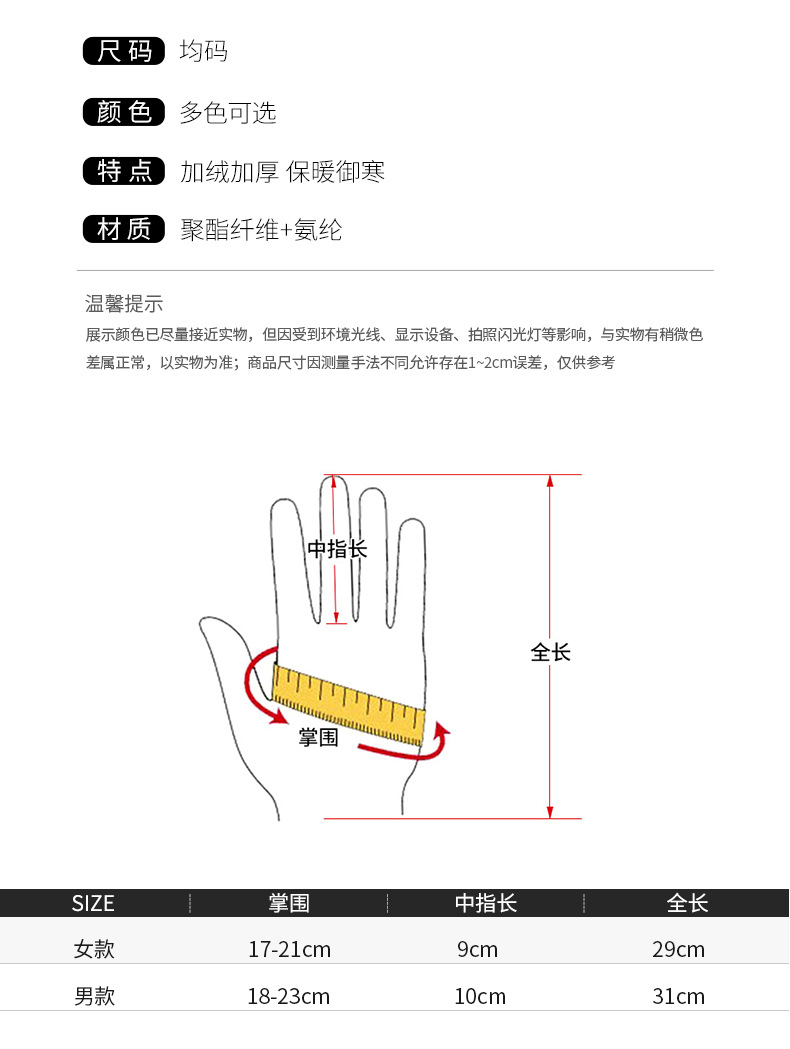 尺码 均码

颜色 多色可选

特点 加绒加厚 保暖御寒

材质 聚酯纤维+氨纶

温馨提示

展示颜色已尽量接近实物，但因受到环境光线、显示设备、拍照闪光灯等影响，与实物有稍微色差属正常，以实物为准；商品尺寸因测量手法不同允许存在1~2cm误差，仅供参考

中指长

全长

掌围

| SIZE | 掌围 | 中指长 | 全长 |
|---|---|---|---|
| 女款 | 17-21cm | 9cm | 29cm |
| 男款 | 18-23cm | 10cm | 31cm |