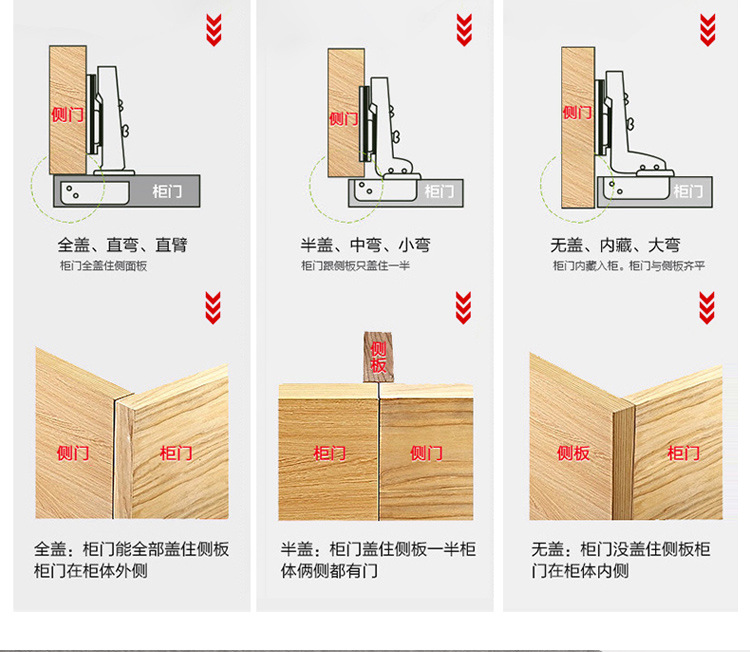 侧门

柜门

全盖、直弯、直臂

柜门全盖住侧面板

侧门

柜门

全盖：柜门能全部盖住侧板柜门在柜体外侧

侧门

柜门

半盖、中弯、小弯

柜门跟侧板只盖住一半

侧板

柜门

侧门

半盖：柜门盖住侧板一半柜体俩侧都有门

侧门

柜门

无盖、内藏、大弯

柜门内藏入柜。柜门与侧板齐平

侧板

柜门

无盖：柜门没盖住侧板柜门在柜体内侧