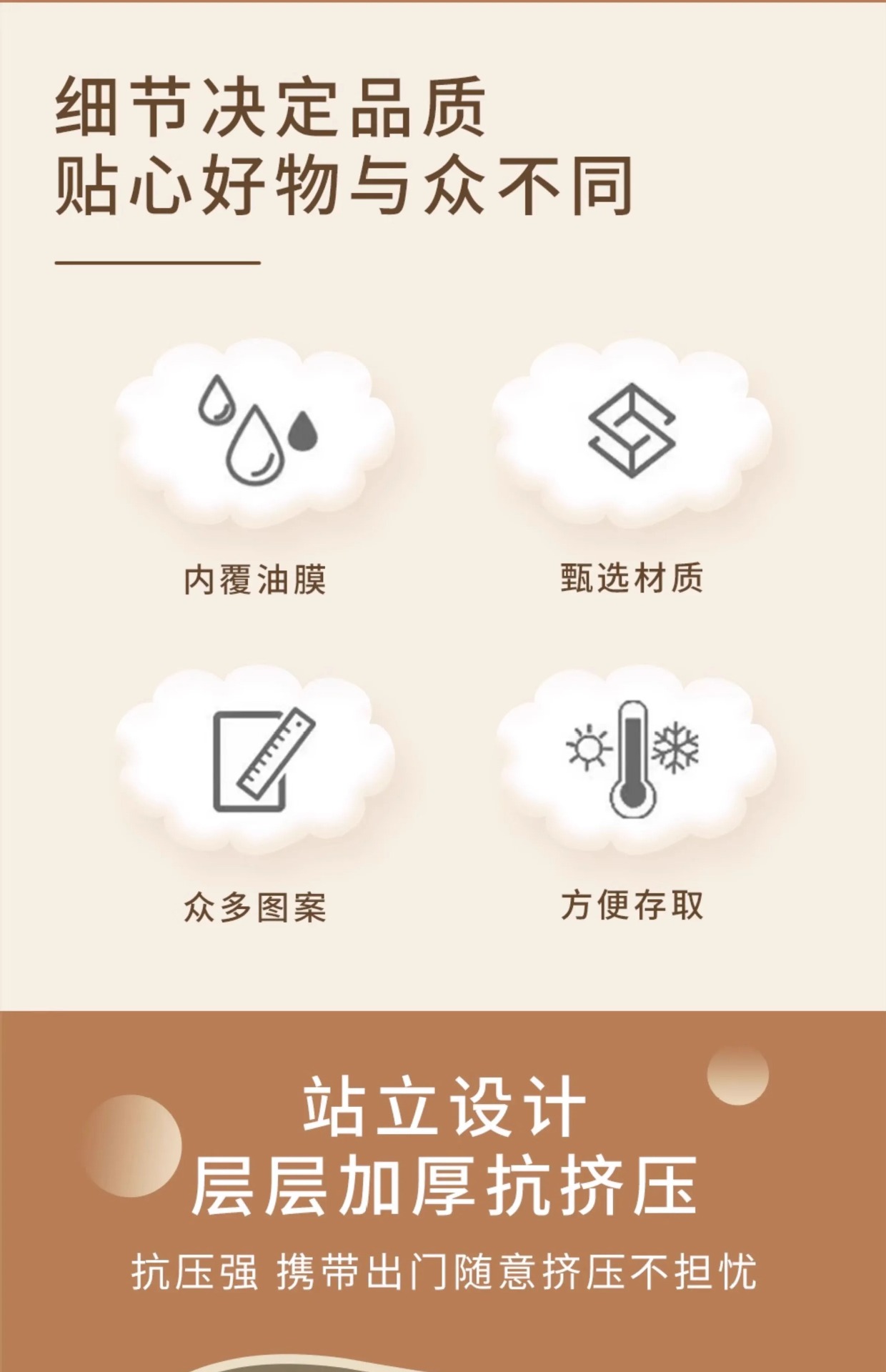 细节决定品质
贴心好物与众不同

内覆油膜

甄选材质

众多图案

方便存取

站立设计
层层加厚抗挤压

抗压强 携带出门随意挤压不担忧