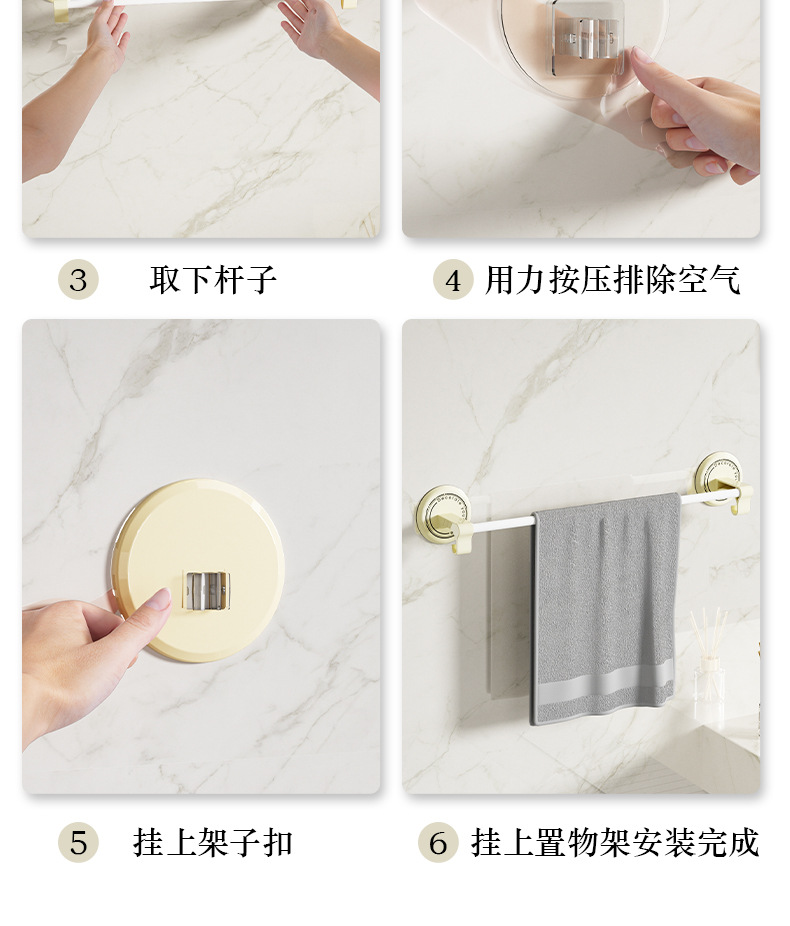 3 取下杆子

4 用力按压排除空气

5 挂上架子扣

6 挂上置物架安装完成