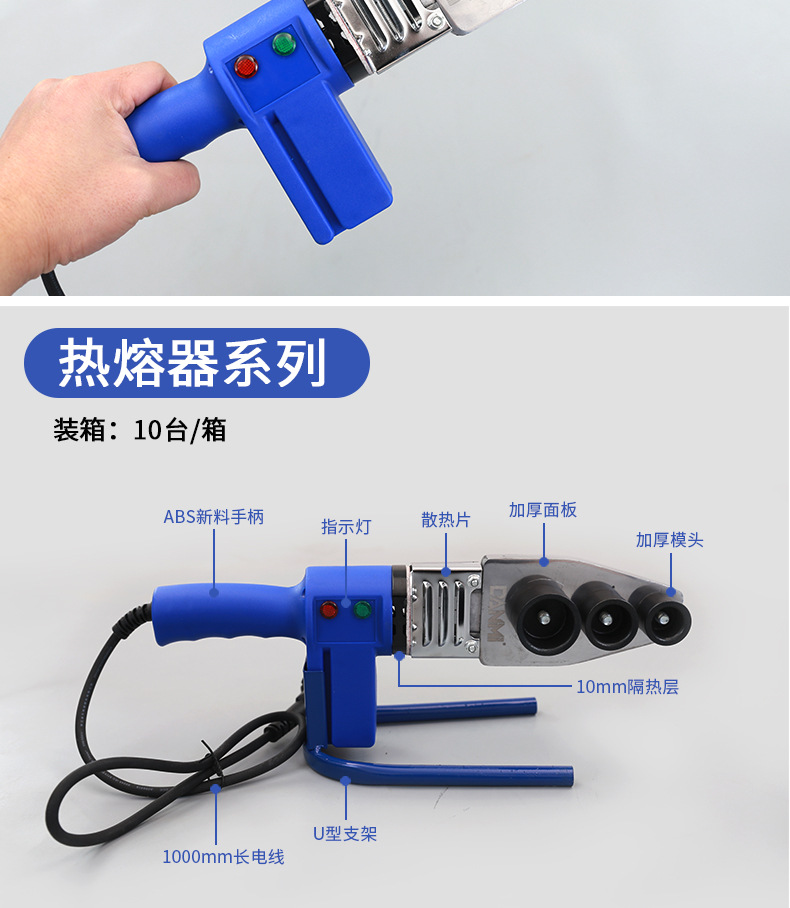 热熔器系列

装箱：10台/箱

ABS新料手柄

指示灯

散热片

加厚面板

加厚模头

10mm隔热层

U型支架

1000mm长电线