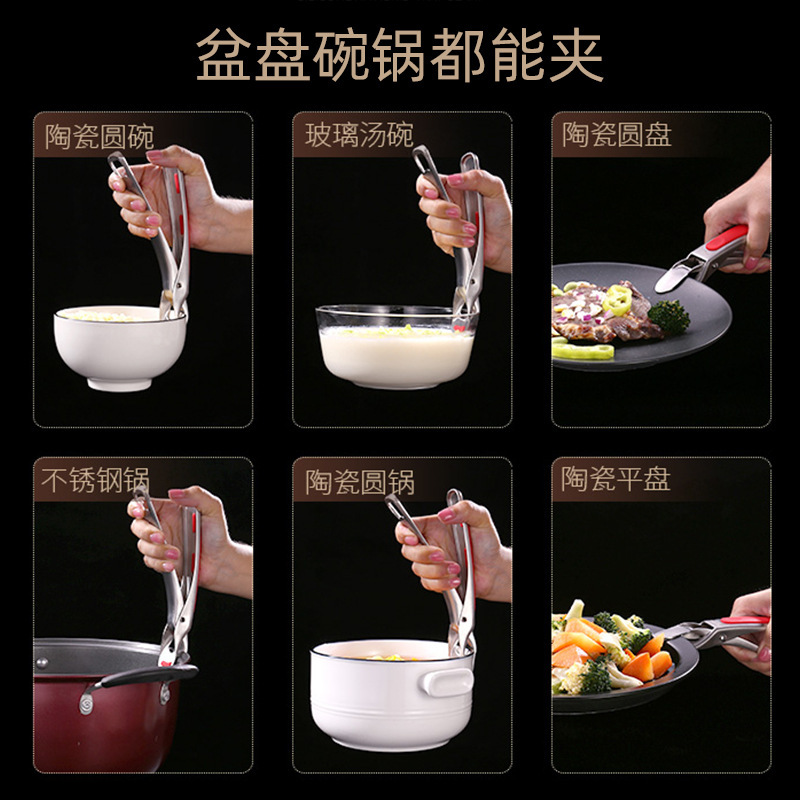 盆盘碗锅都能夹

陶瓷圆碗

玻璃汤碗

陶瓷圆盘

不锈钢锅

陶瓷圆锅

陶瓷平盘