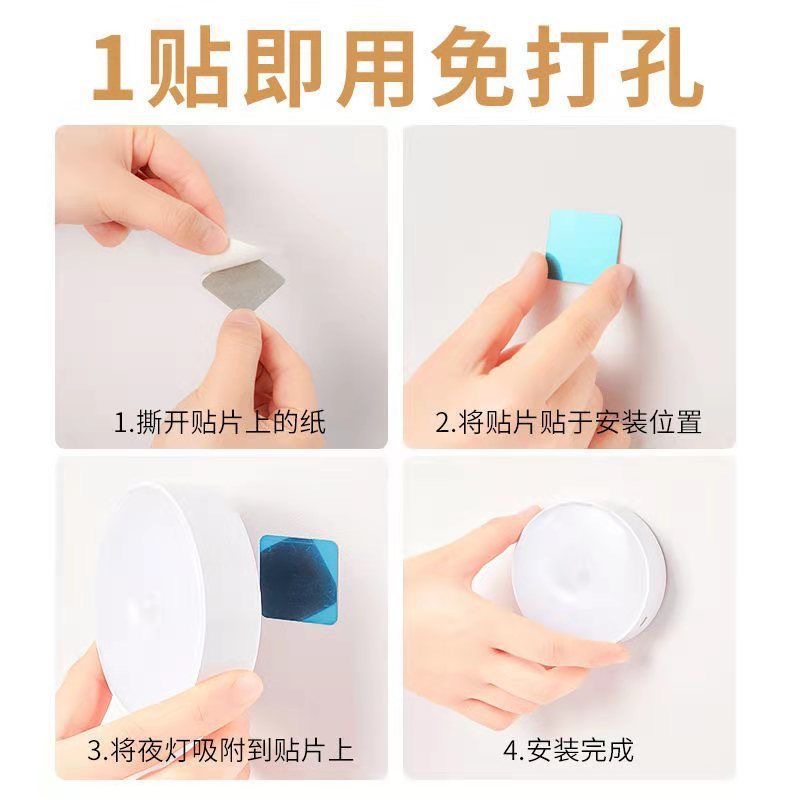 1贴即用免打孔

1.撕开贴片上的纸

2.将贴片贴于安装位置

3.将夜灯吸附到贴片上

4.安装完成