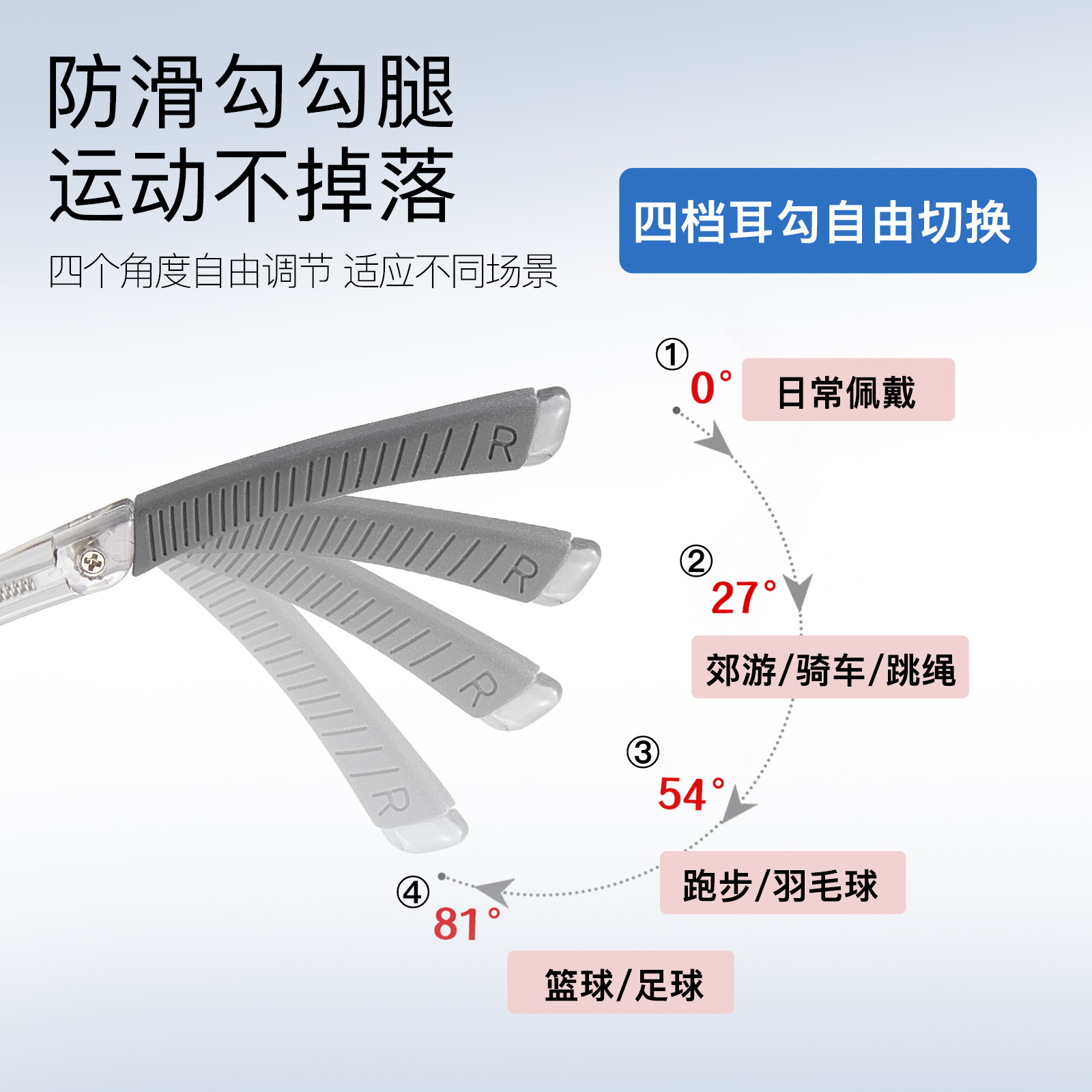 防滑勾勾腿
运动不掉落

四个角度自由调节 适应不同场景

四档耳勾自由切换

R
R
R
R

① 0° 日常佩戴

② 27° 郊游/骑车/跳绳

③ 54° 跑步/羽毛球

④ 81° 篮球/足球