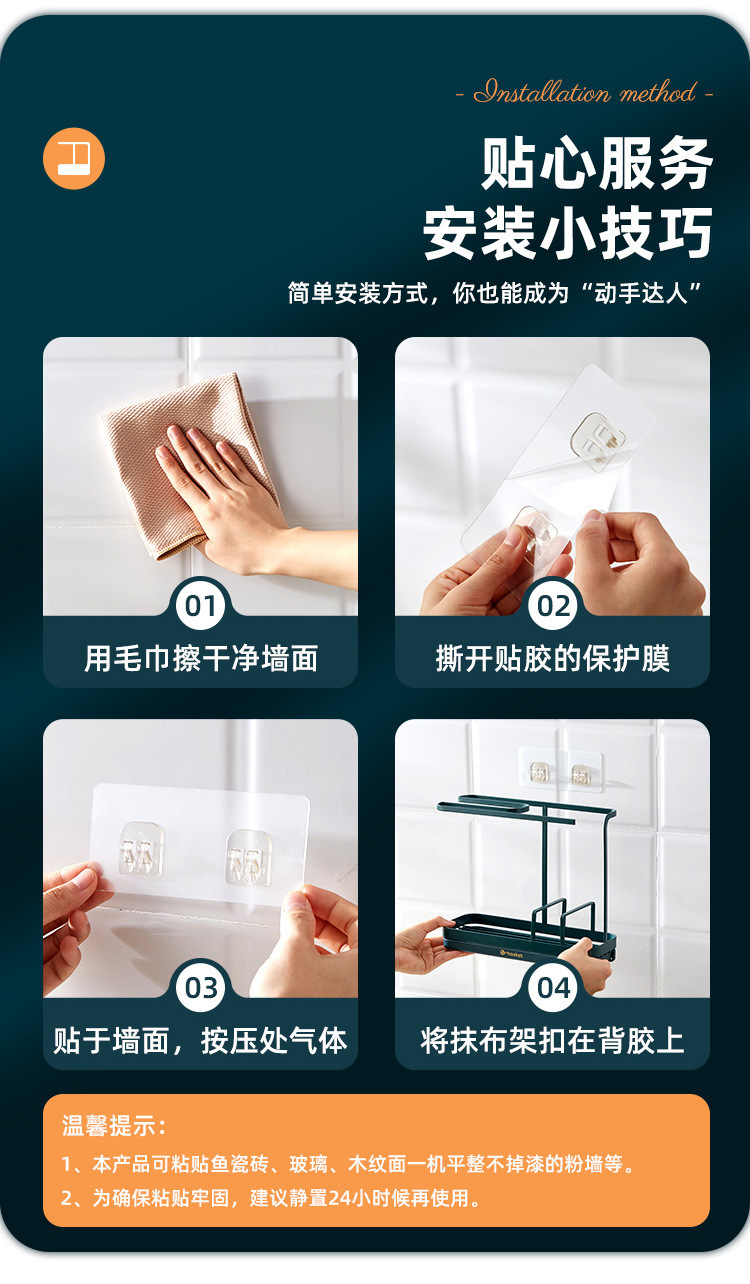 - Installation method -

贴心服务
安装小技巧

简单安装方式，你也能成为“动手达人”

01
用毛巾擦干净墙面

02
撕开贴胶的保护膜

03
贴于墙面，按压处气体

04
将抹布架扣在背胶上

温馨提示：
1、本产品可粘贴鱼瓷砖、玻璃、木纹面一机平整不掉漆的粉墙等。
2、为确保粘贴牢固，建议静置24小时候再使用。