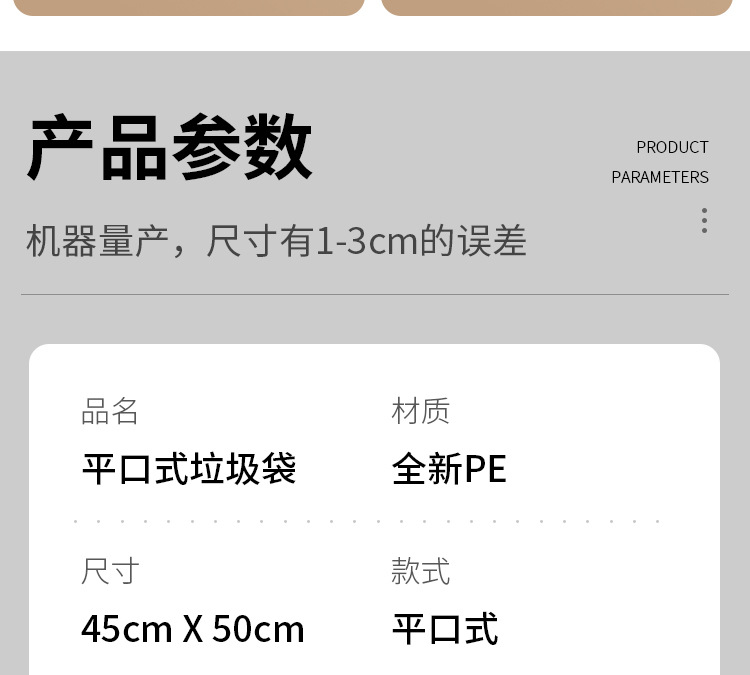 产品参数

PRODUCT PARAMETERS

机器量产，尺寸有1-3cm的误差

品名
平口式垃圾袋

材质
全新PE

尺寸
45cm X 50cm

款式
平口式