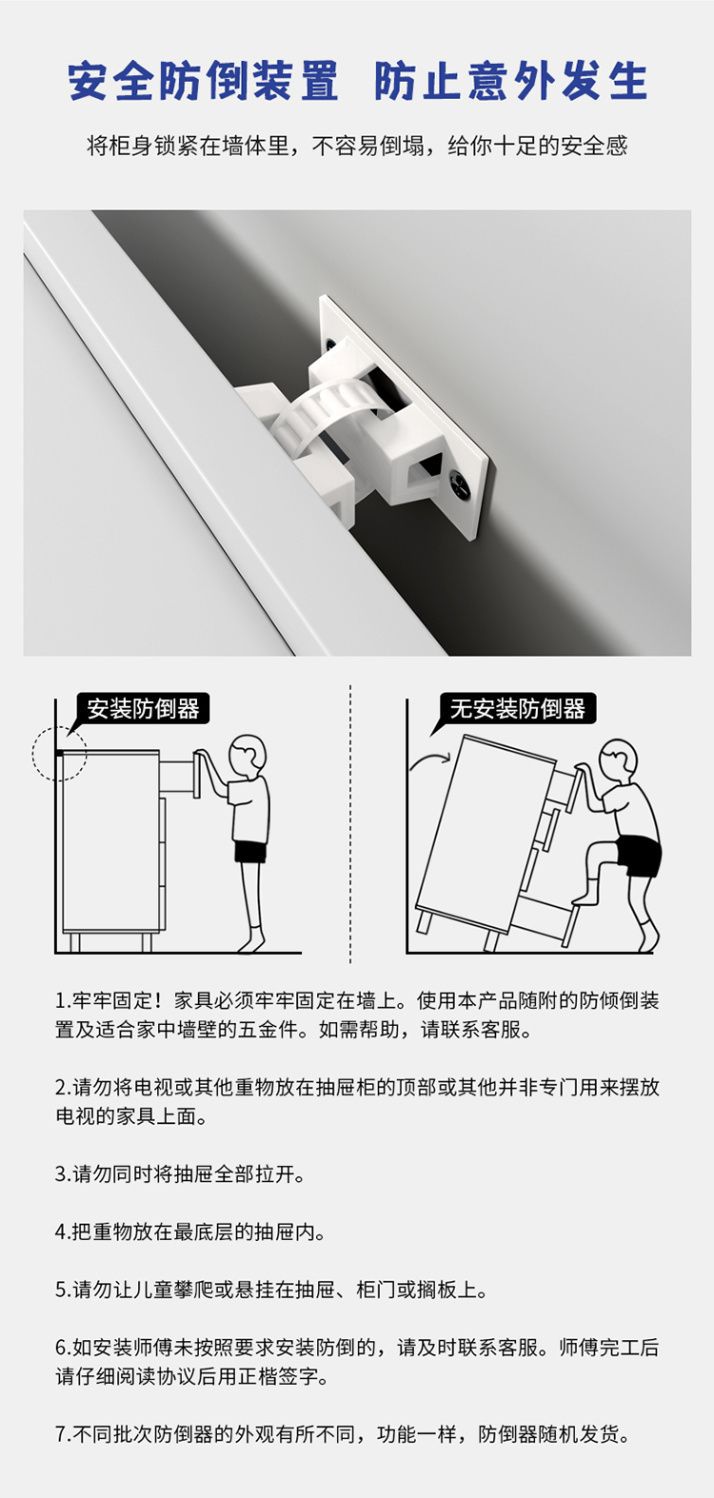 安全防倒装置 防止意外发生

将柜身锁紧在墙体里，不容易倒塌，给你十足的安全感

安装防倒器

无安装防倒器

1.牢牢固定！家具必须牢牢固定在墙上。使用本产品随附的防倾倒装置及适合家中墙壁的五金件。如需帮助，请联系客服。

2.请勿将电视或其他重物放在抽屉柜的顶部或其他并非专门用来摆放电视的家具上面。

3.请勿同时将抽屉全部拉开。

4.把重物放在最底层的抽屉内。

5.请勿让儿童攀爬或悬挂在抽屉、柜门或搁板上。

6.如安装师傅未按照要求安装防倒的，请及时联系客服。师傅完工后请仔细阅读协议后用正楷签字。

7.不同批次防倒器的外观有所不同，功能一样，防倒器随机发货。