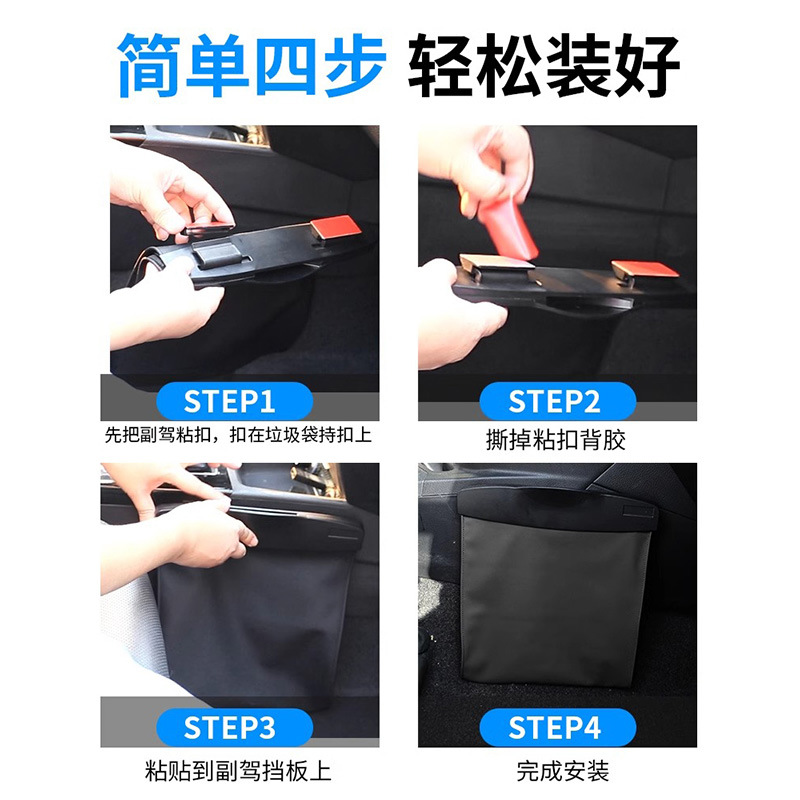 简单四步 轻松装好

STEP1
先把副驾粘扣，扣在垃圾袋持扣上

STEP2
撕掉粘扣背胶

STEP3
粘贴到副驾挡板上

STEP4
完成安装