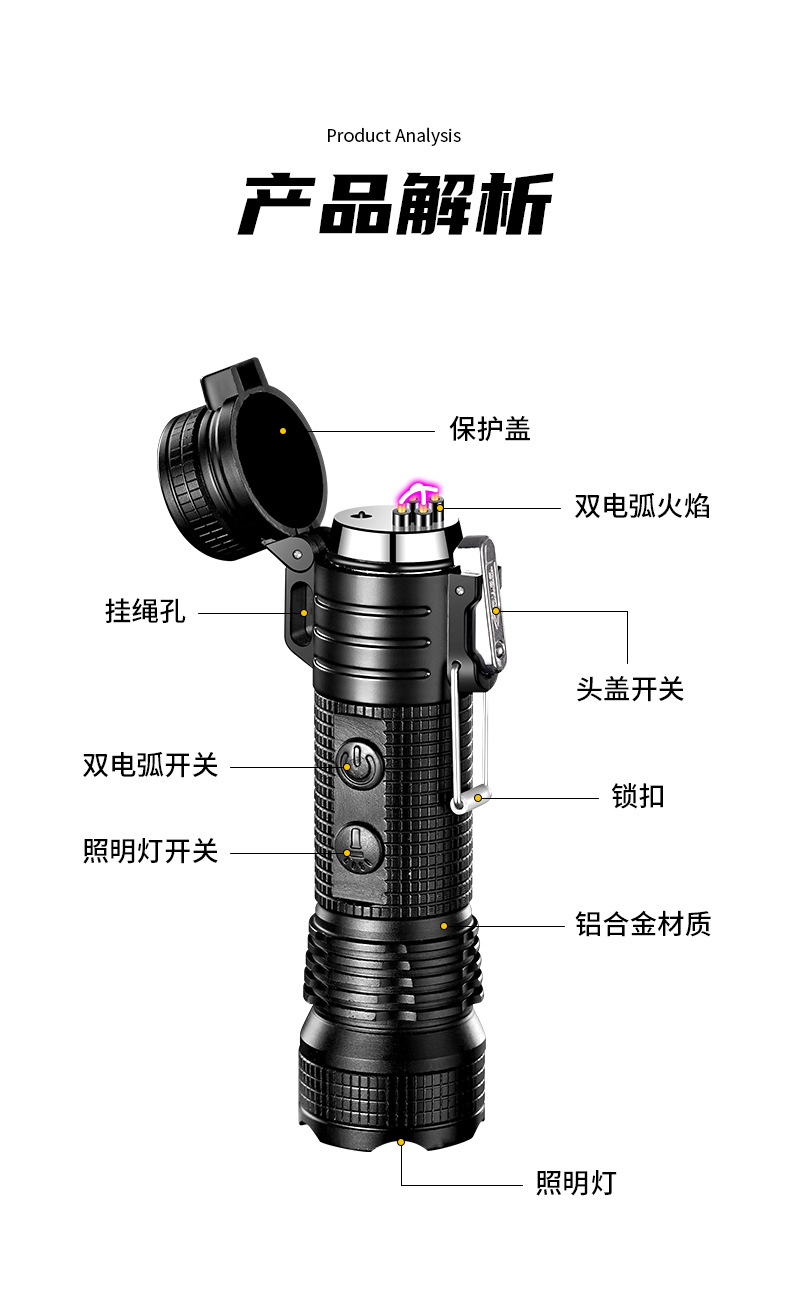 Product Analysis

产品解析

保护盖

双电弧火焰

挂绳孔

头盖开关

双电弧开关

锁扣

照明灯开关

铝合金材质

照明灯