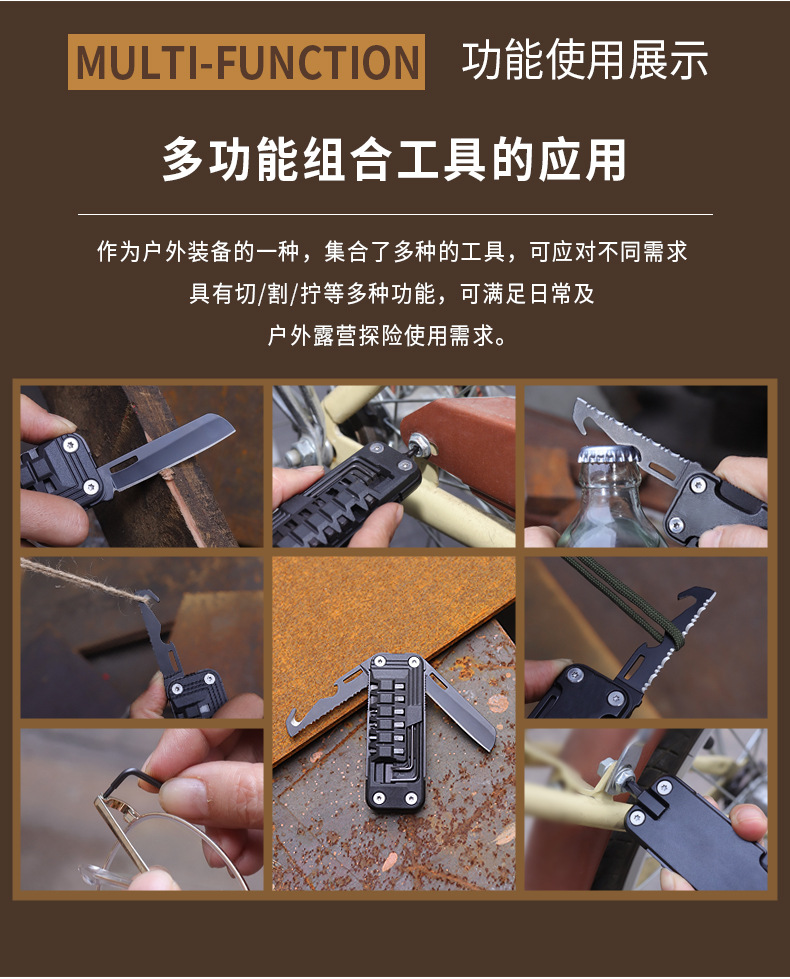 MULTI-FUNCTION 功能使用展示

多功能组合工具的应用

作为户外装备的一种，集合了多种的工具，可应对不同需求
具有切/割/拧等多种功能，可满足日常及
户外露营探险使用需求。