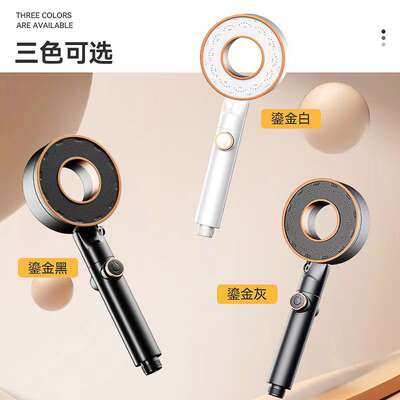 THREE COLORS
ARE AVAILABLE

三色可选

鎏金白

鎏金黑

鎏金灰