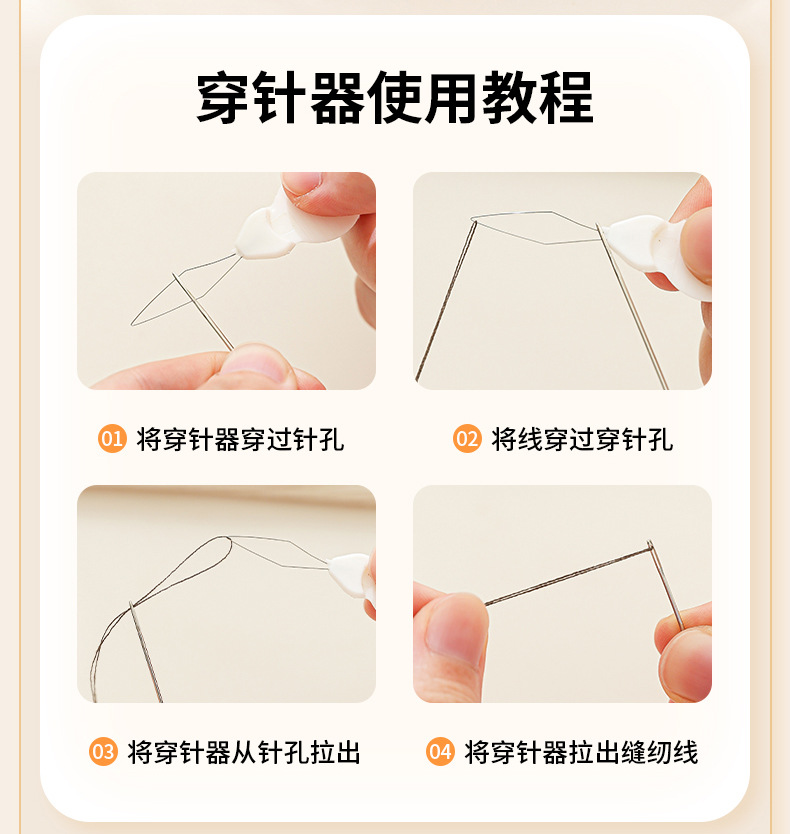 穿针器使用教程

01 将穿针器穿过针孔

02 将线穿过穿针孔

03 将穿针器从针孔拉出

04 将穿针器拉出缝纫线