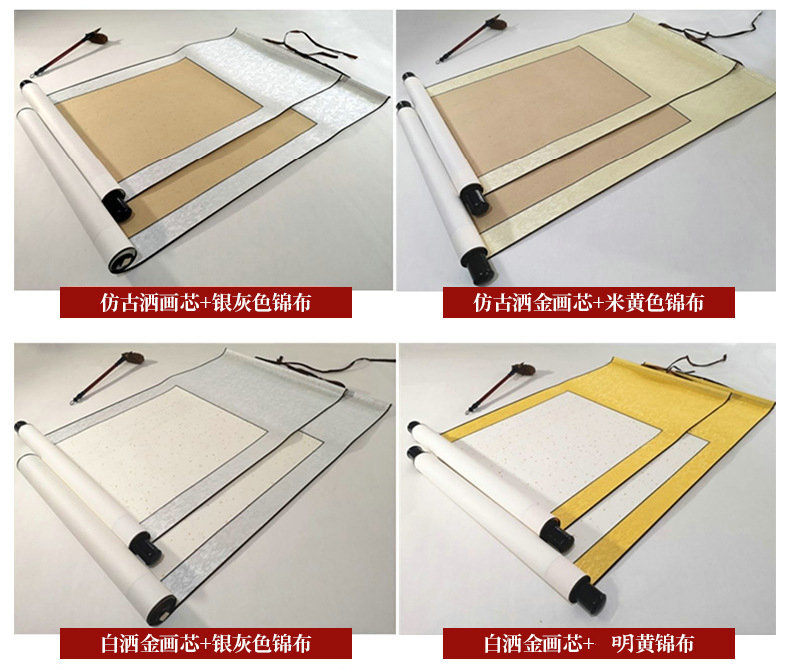 仿古洒画芯+银灰色锦布

仿古洒金画芯+米黄色锦布

白洒金画芯+银灰色锦布

白洒金画芯+ 明黄锦布