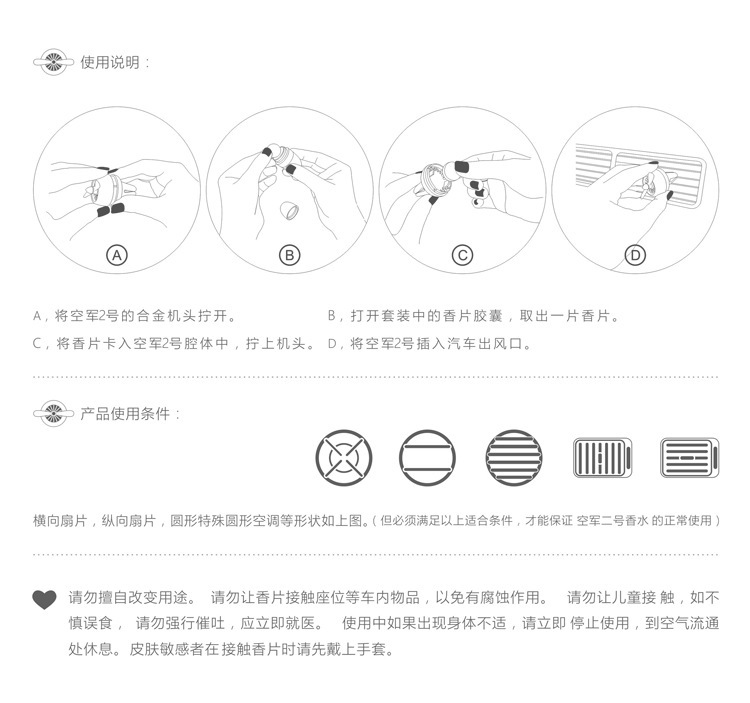 使用说明：

A

B

C

D

A，将空军2号的合金机头拧开。

B，打开套装中的香片胶囊，取出一片香片。

C，将香片卡入空军2号腔体中，拧上机头。

D，将空军2号插入汽车出风口。

产品使用条件：

横向扇片，纵向扇片，圆形特殊圆形空调等形状如上图。（但必须满足以上适合条件，才能保证 空军二号香水 的正常使用）

请勿擅自改变用途。 请勿让香片接触座位等车内物品，以免有腐蚀作用。 请勿让儿童接 触，如不慎误食， 请勿强行催吐，应立即就医。 使用中如果出现身体不适，请立即 停止使用，到空气流通处休息。皮肤敏感者在 接触香片时请先戴上手套。