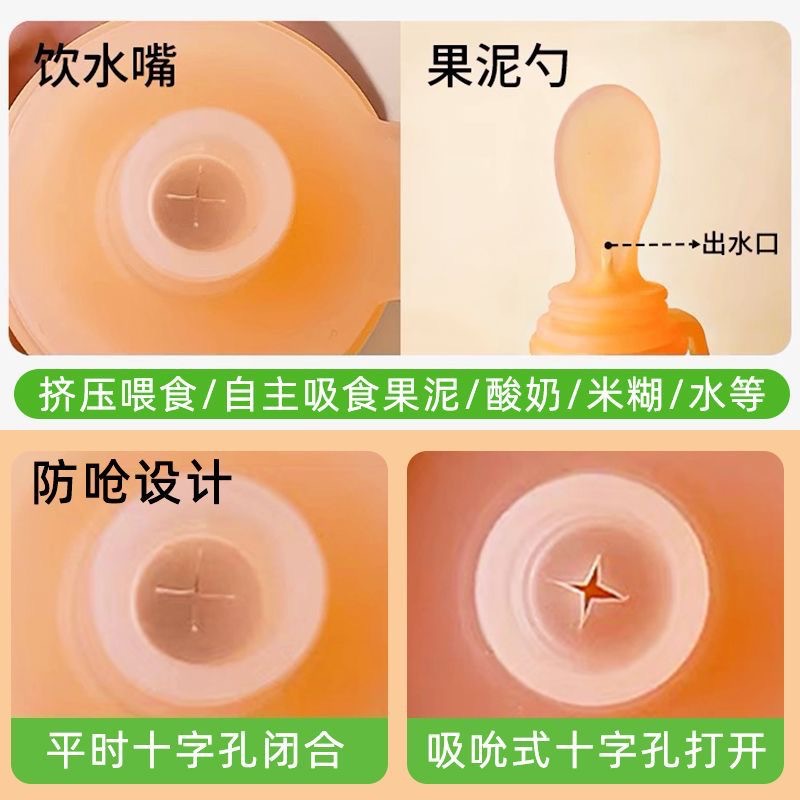 饮水嘴

果泥勺

出水口

挤压喂食/自主吸食果泥/酸奶/米糊/水等

防呛设计

平时十字孔闭合

吸吮式十字孔打开