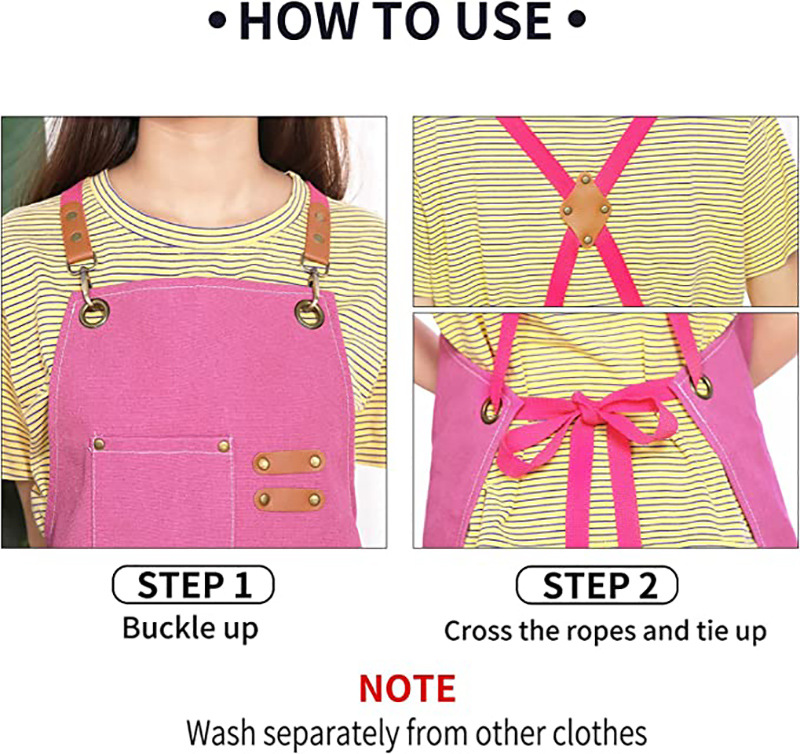 • HOW TO USE •

STEP 1
Buckle up

STEP 2
Cross the ropes and tie up

NOTE
Wash separately from other clothes