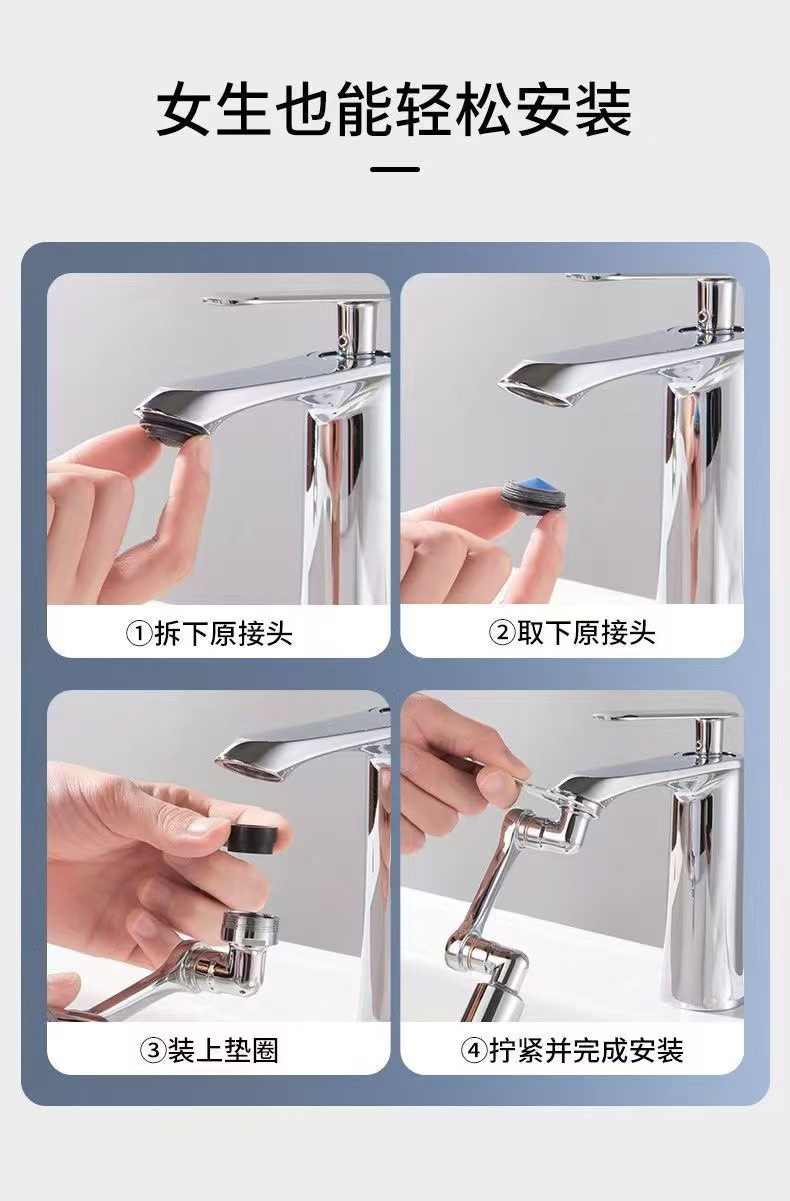 女生也能轻松安装

①拆下原接头

②取下原接头

③装上垫圈

④拧紧并完成安装