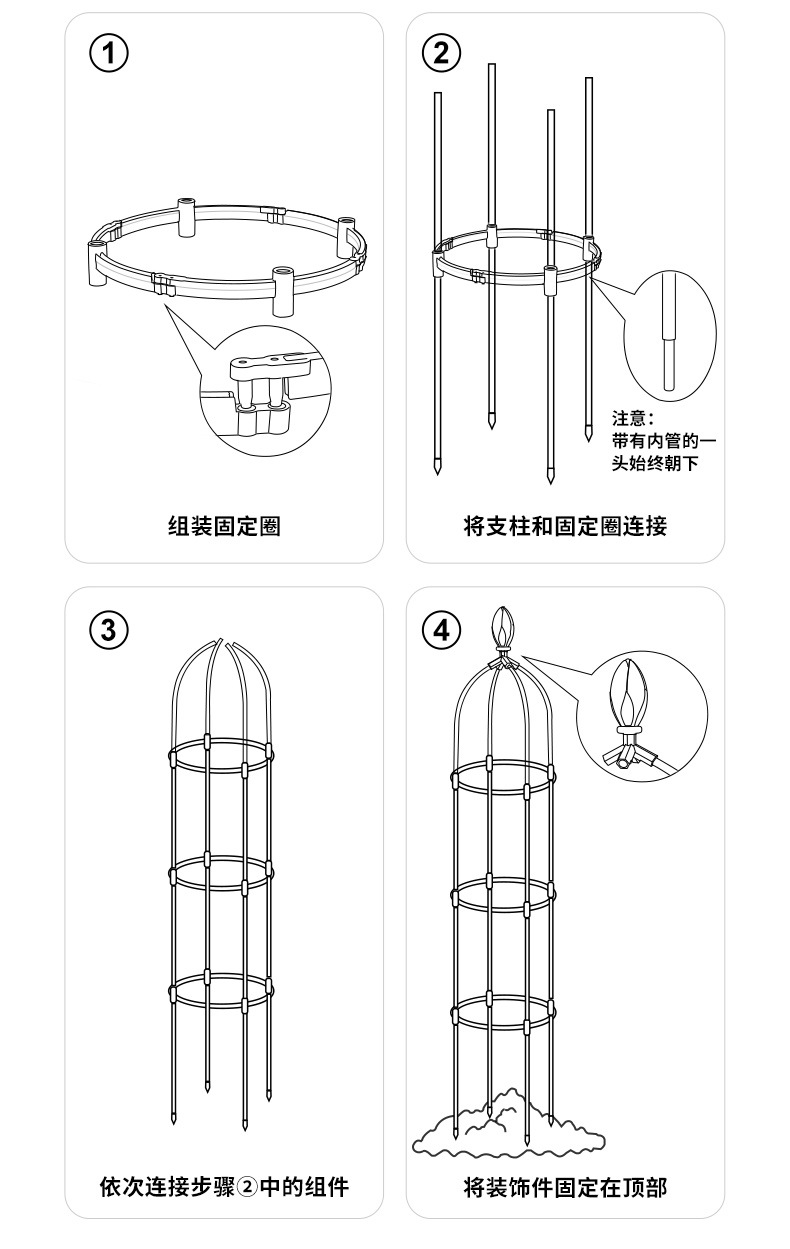 ①

组装固定圈

②

注意：
带有内管的一头始终朝下

将支柱和固定圈连接

③

依次连接步骤②中的组件

④

将装饰件固定在顶部