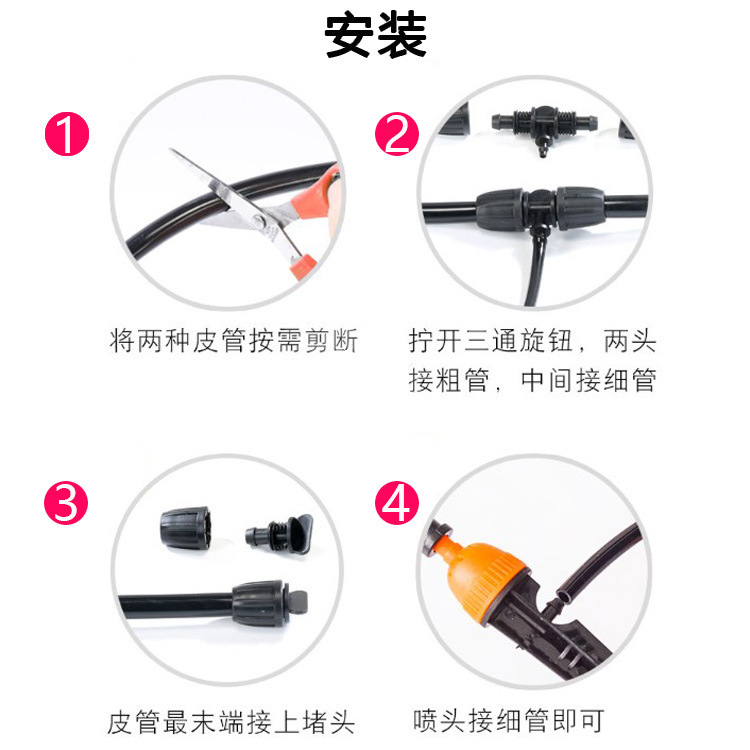 安装

1

将两种皮管按需剪断

2

拧开三通旋钮，两头接粗管，中间接细管

3

皮管最末端接上堵头

4

喷头接细管即可